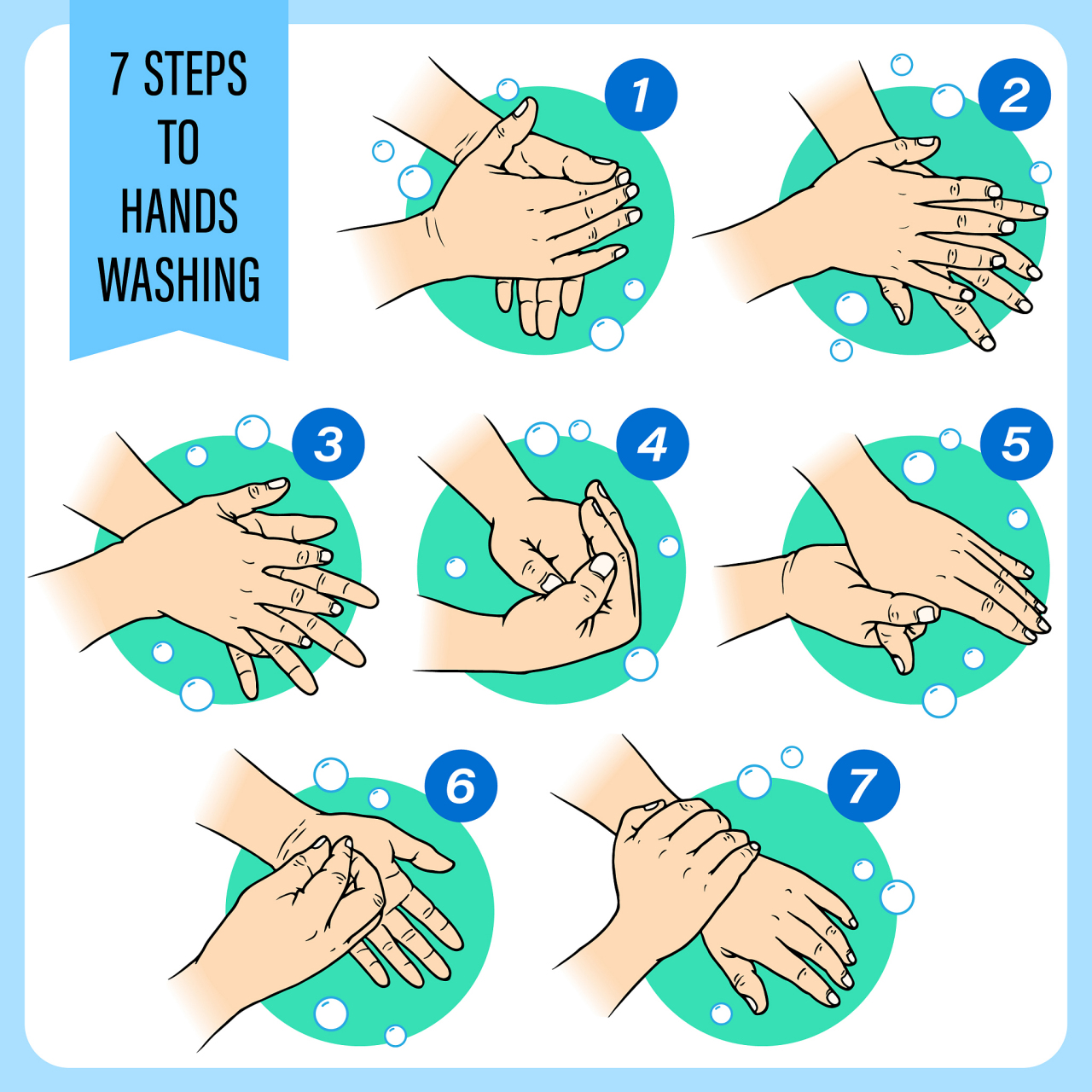 7 STEPS TO HANDS WASHING

1

2

3

4

5

6

7