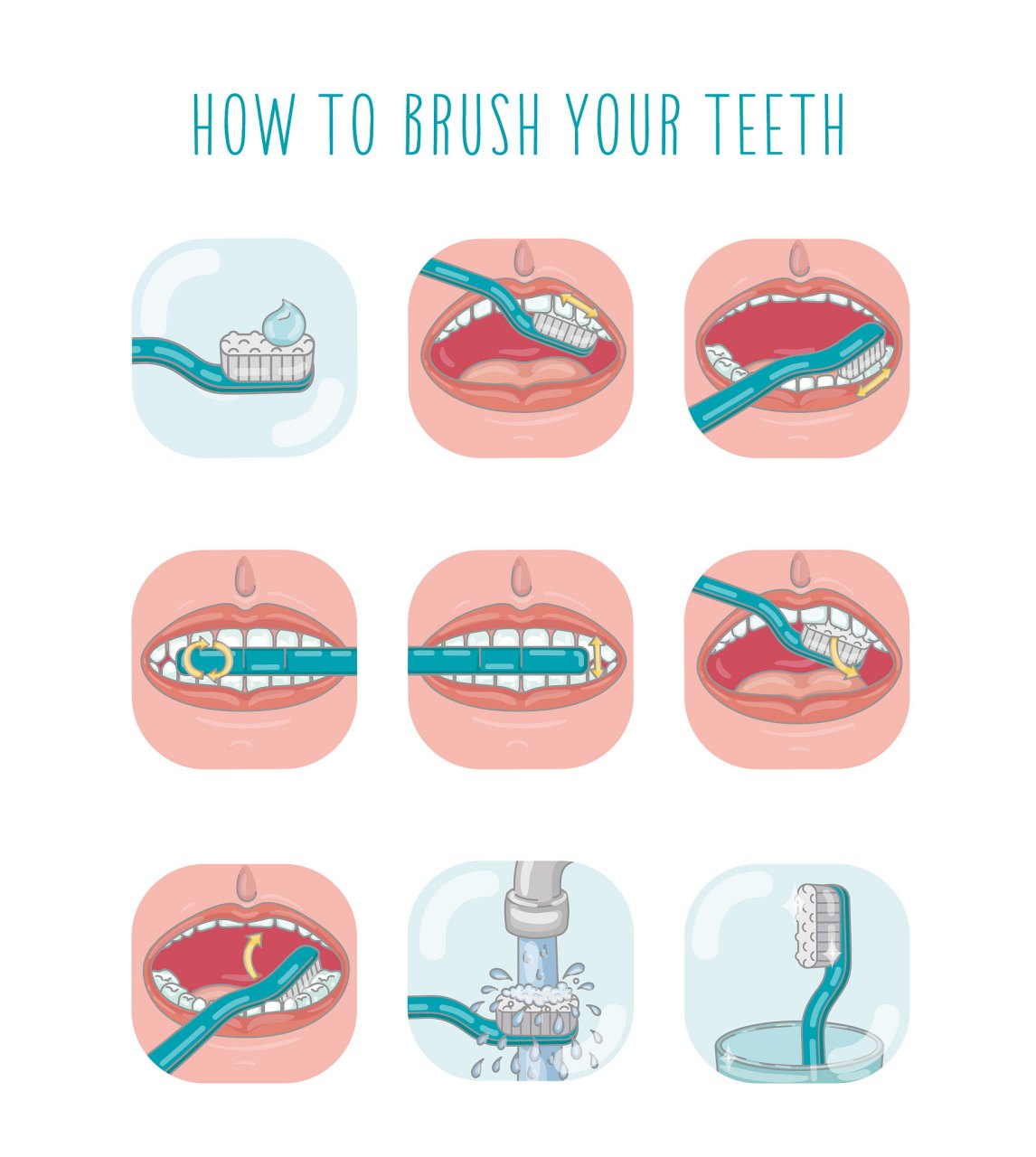 HOW TO BRUSH YOUR TEETH