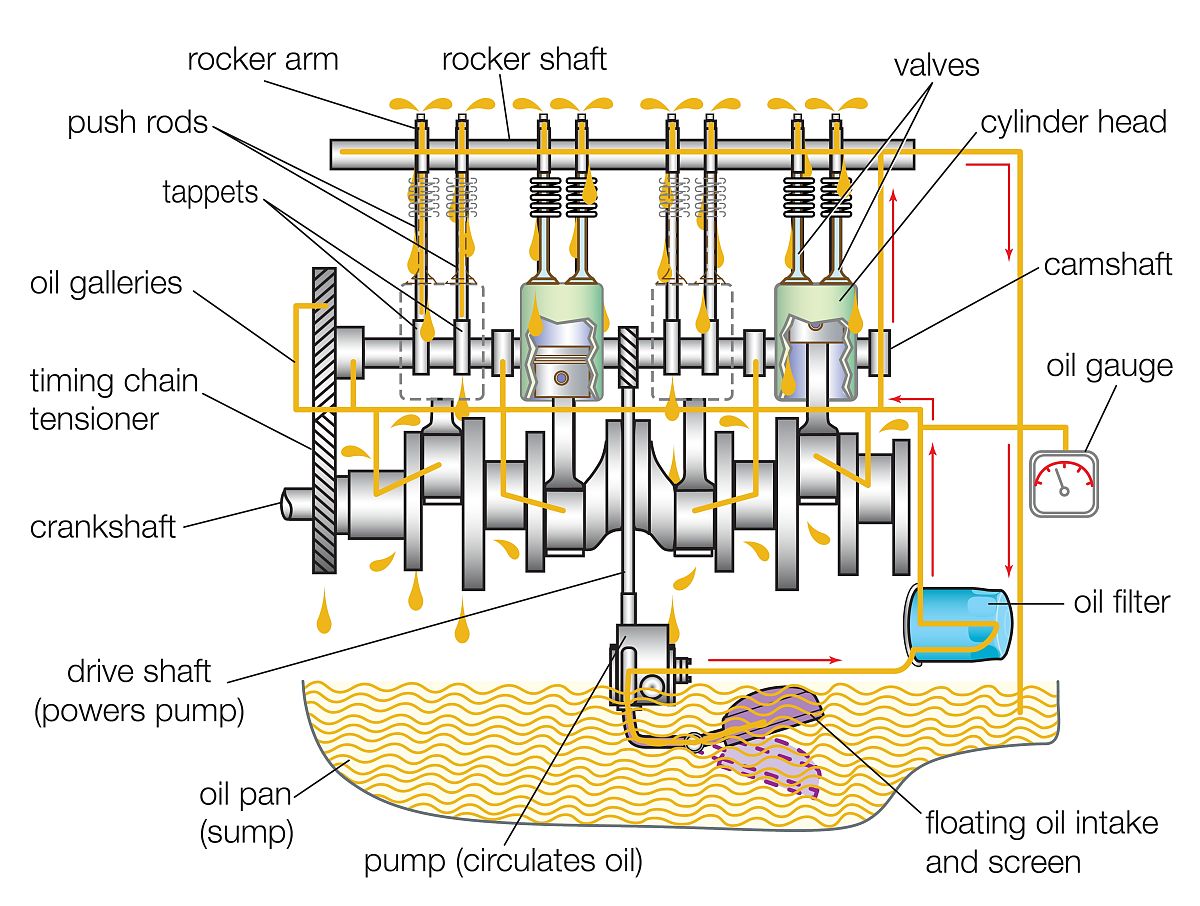 rocker arm
rocker shaft
valves
push rods
cylinder head
tappets
oil galleries
camshaft
timing chain tensioner
oil gauge
crankshaft
oil filter
drive shaft (powers pump)
oil pan (sump)
pump (circulates oil)
floating oil intake and screen