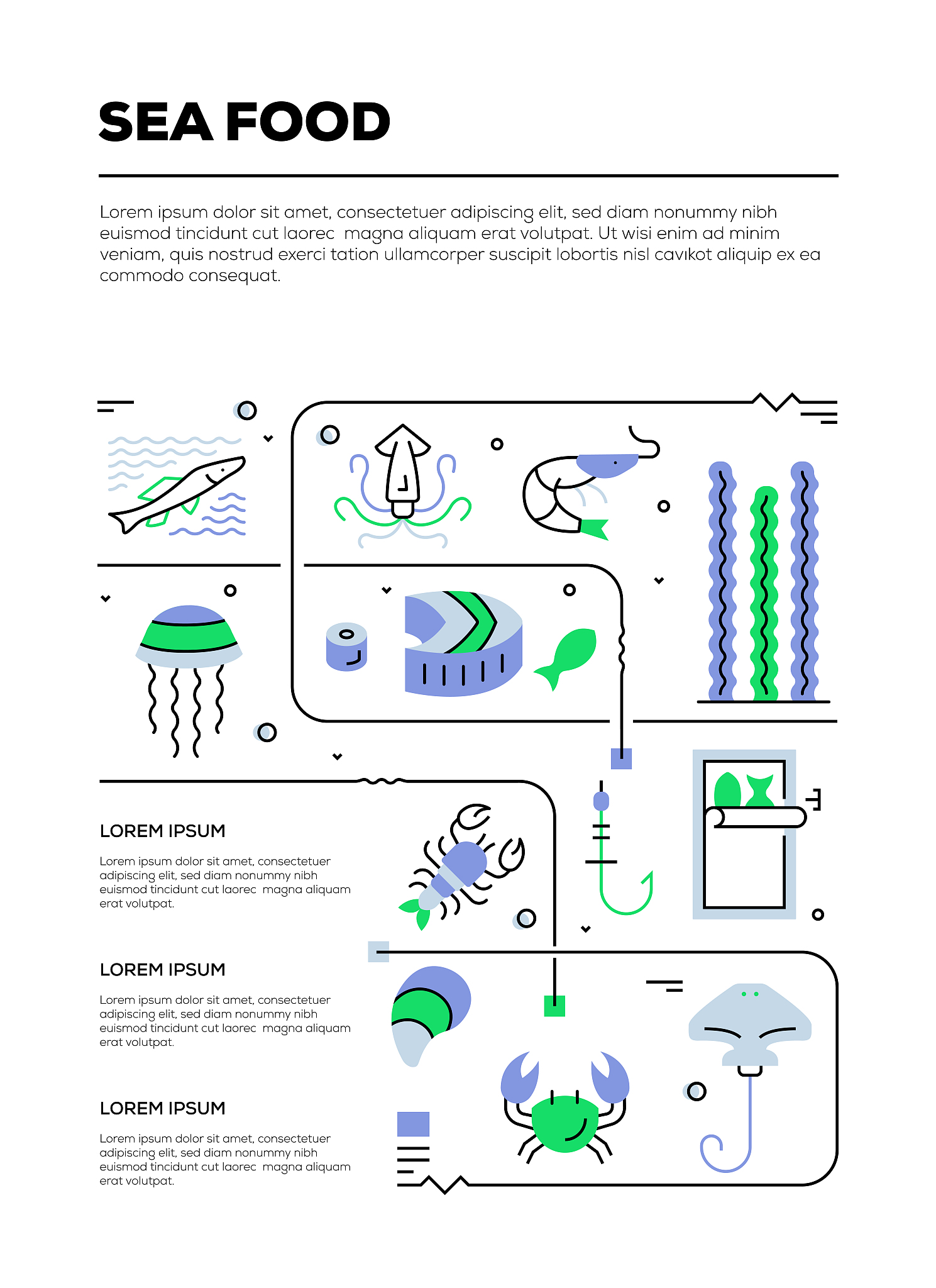 SEA FOOD

Lorem ipsum dolor sit amet, consectetuer adipiscing elit, sed diam nonummy nibh euismod tincidunt cut laorec magna aliquam erat volutpat. Ut wisi enim ad minim veniam, quis nostrud exerci tation ullamcorper suscipit lobortis nisl cavıkot aliquip ex ea commodo consequat.

LOREM IPSUM

Lorem ipsum dolor sit amet, consectetuer adipiscing elit, sed diam nonummy nibh euismod tincidunt cut laorec magna aliquam erat volutpat.

LOREM IPSUM

Lorem ipsum dolor sit amet, consectetuer adipiscing elit, sed diam nonummy nibh euismod tincidunt cut laorec magna aliquam erat volutpat.

LOREM IPSUM

Lorem ipsum dolor sit amet, consectetuer adipiscing elit, sed diam nonummy nibh euismod tincidunt cut laorec magna aliquam erat volutpat.