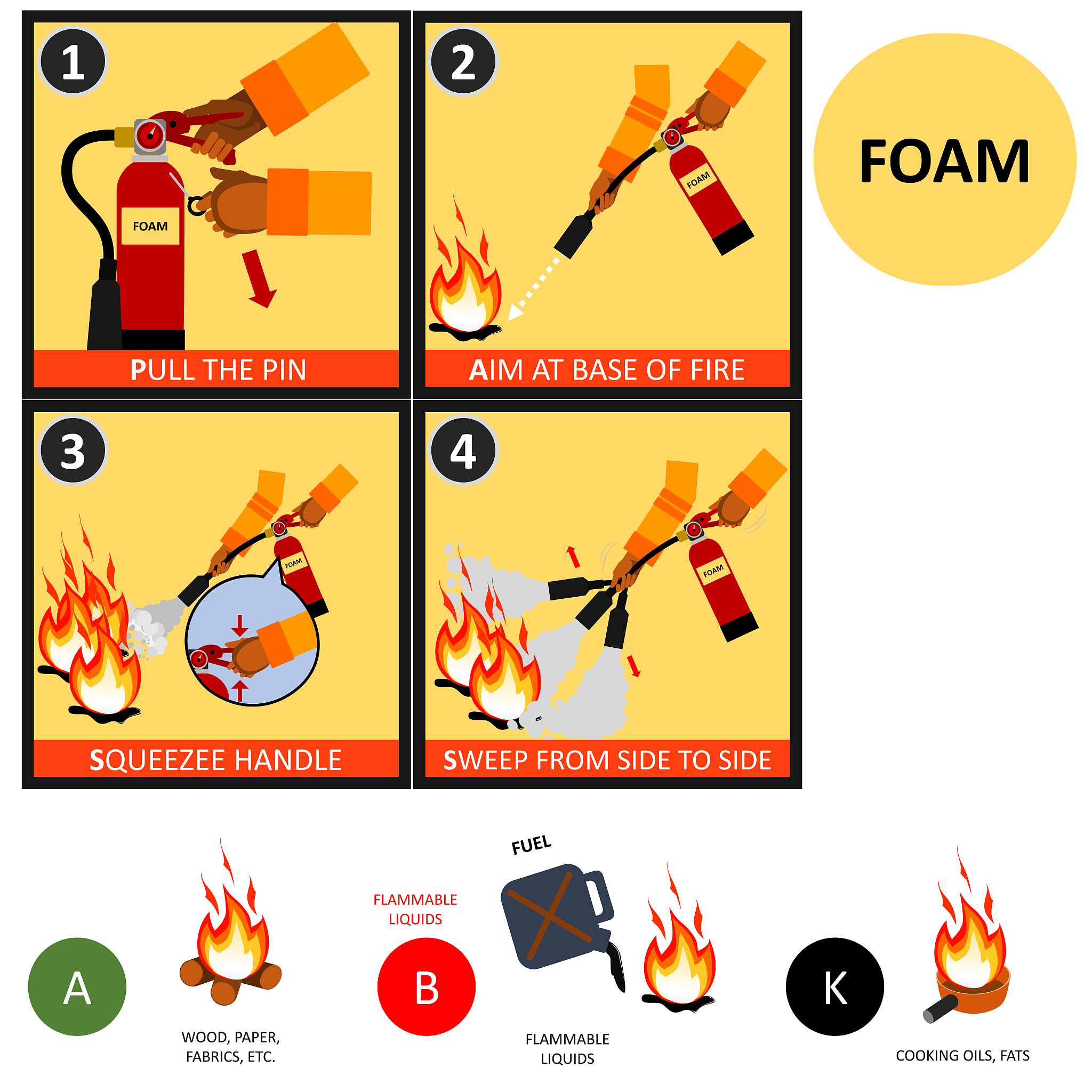 1
FOAM
PULL THE PIN

2
FOAM
AIM AT BASE OF FIRE

FOAM

3
FOAM
SQUEEZEE HANDLE

4
FOAM
SWEEP FROM SIDE TO SIDE

A
WOOD, PAPER, FABRICS, ETC.

FLAMMABLE LIQUIDS
B
FUEL
FLAMMABLE LIQUIDS

K
COOKING OILS, FATS