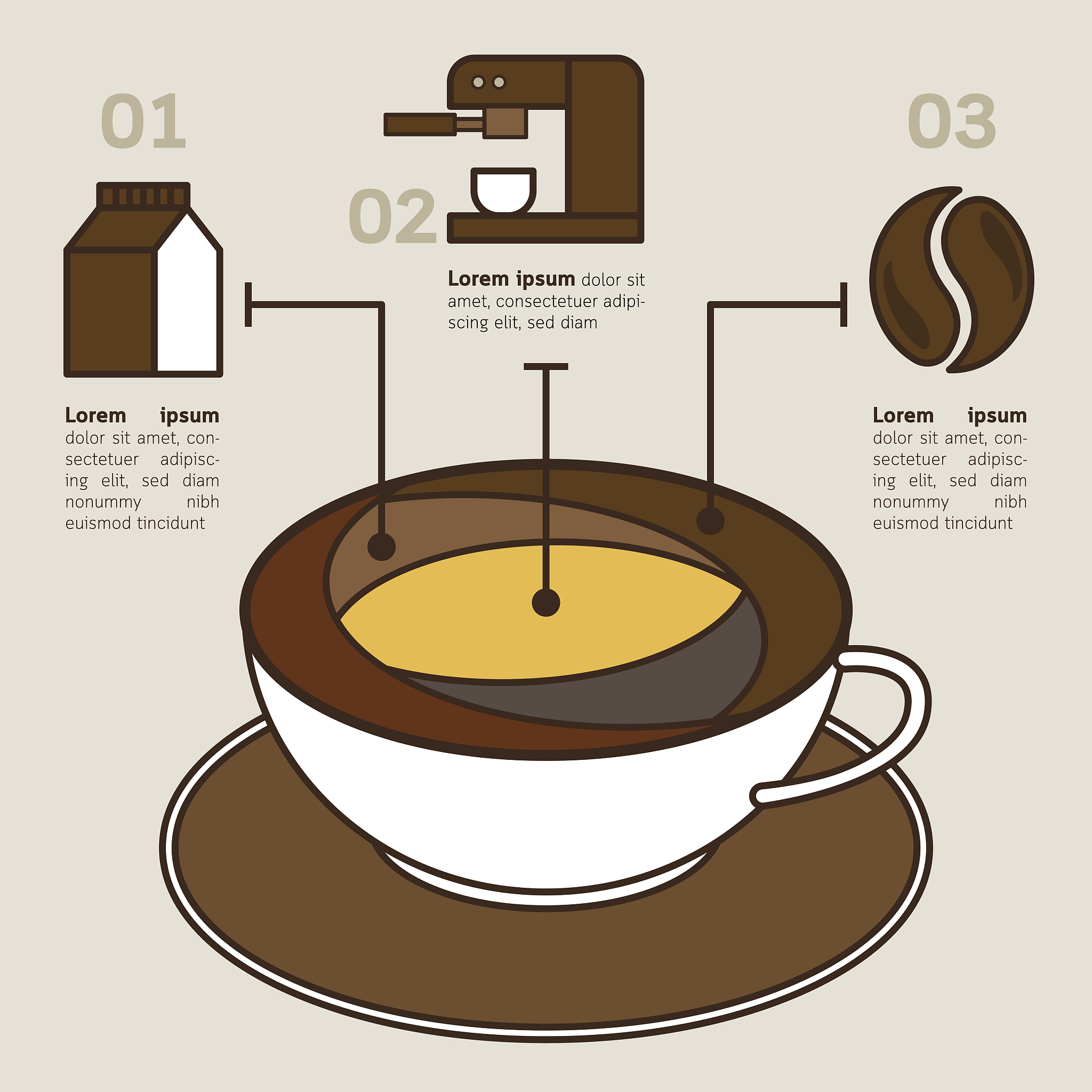 01

Lorem ipsum dolor sit amet, consectetuer adipiscing elit, sed diam nonummy nibh euismod tincidunt

02

Lorem ipsum dolor sit amet, consectetuer adipiscing elit, sed diam

03

Lorem ipsum dolor sit amet, consectetuer adipiscing elit, sed diam nonummy nibh euismod tincidunt