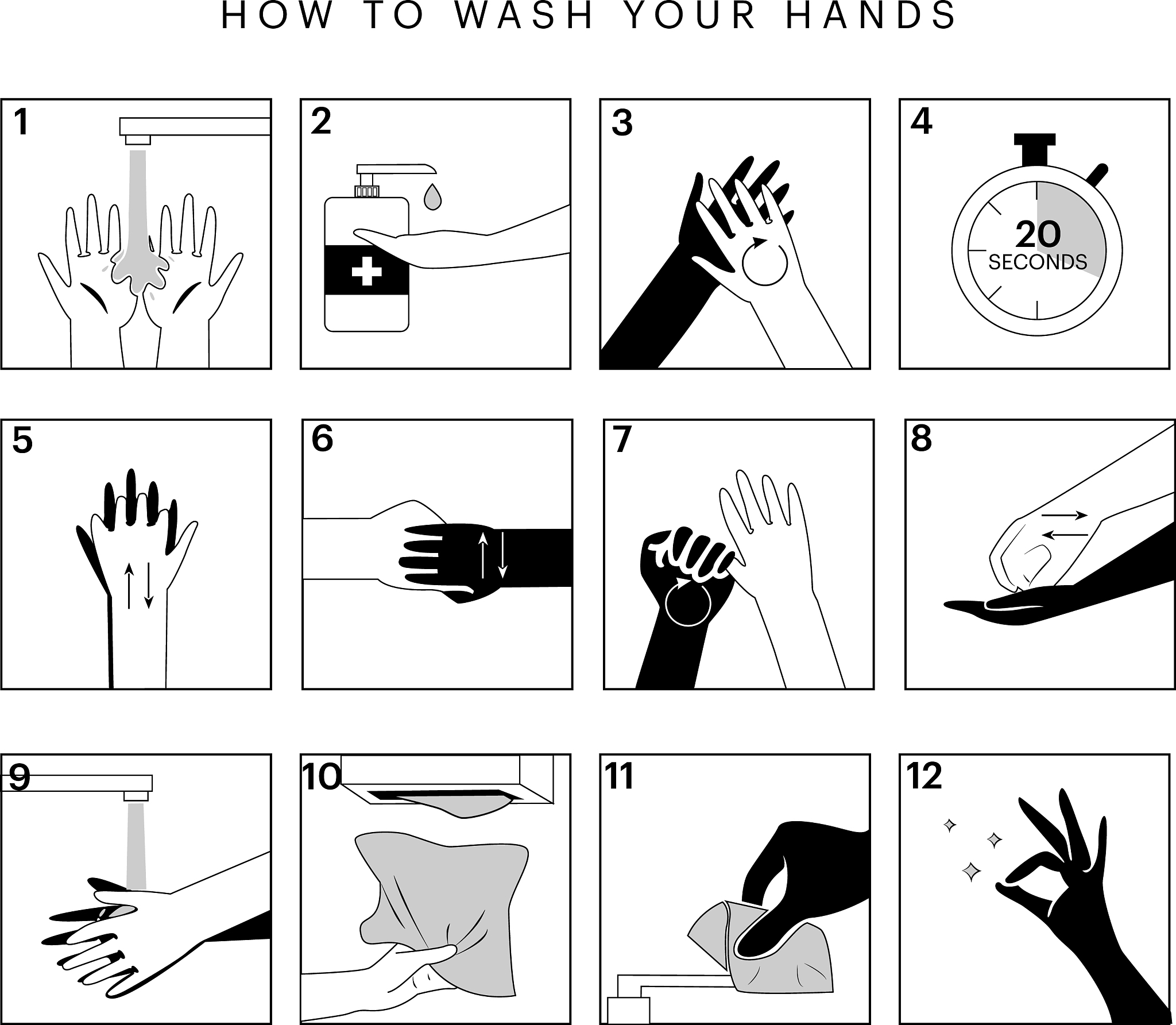 HOW TO WASH YOUR HANDS

1

2

3

4

20 SECONDS

5

6

7

8

9

10

11

12