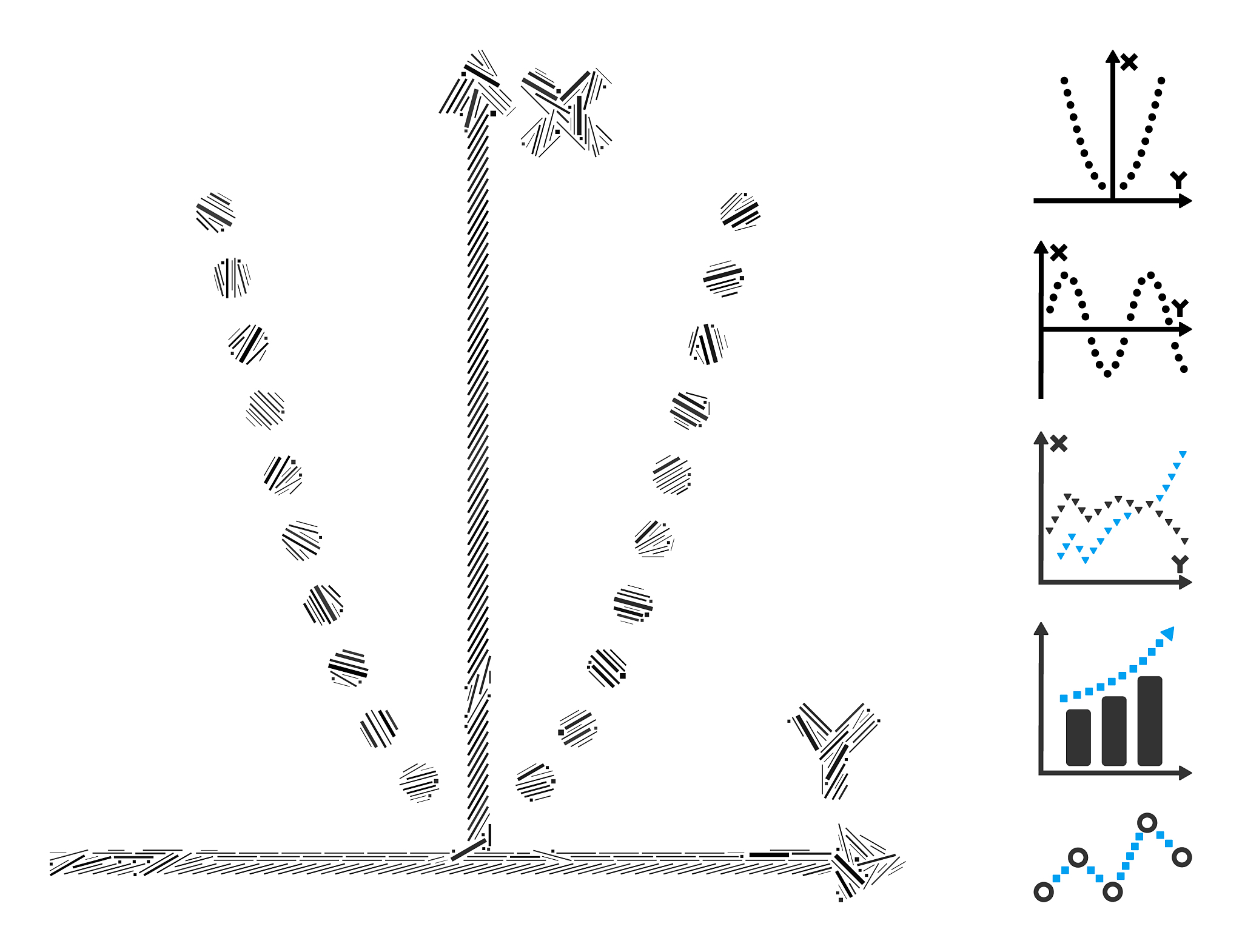 X

Y

X

Y

X

Y

X

Y