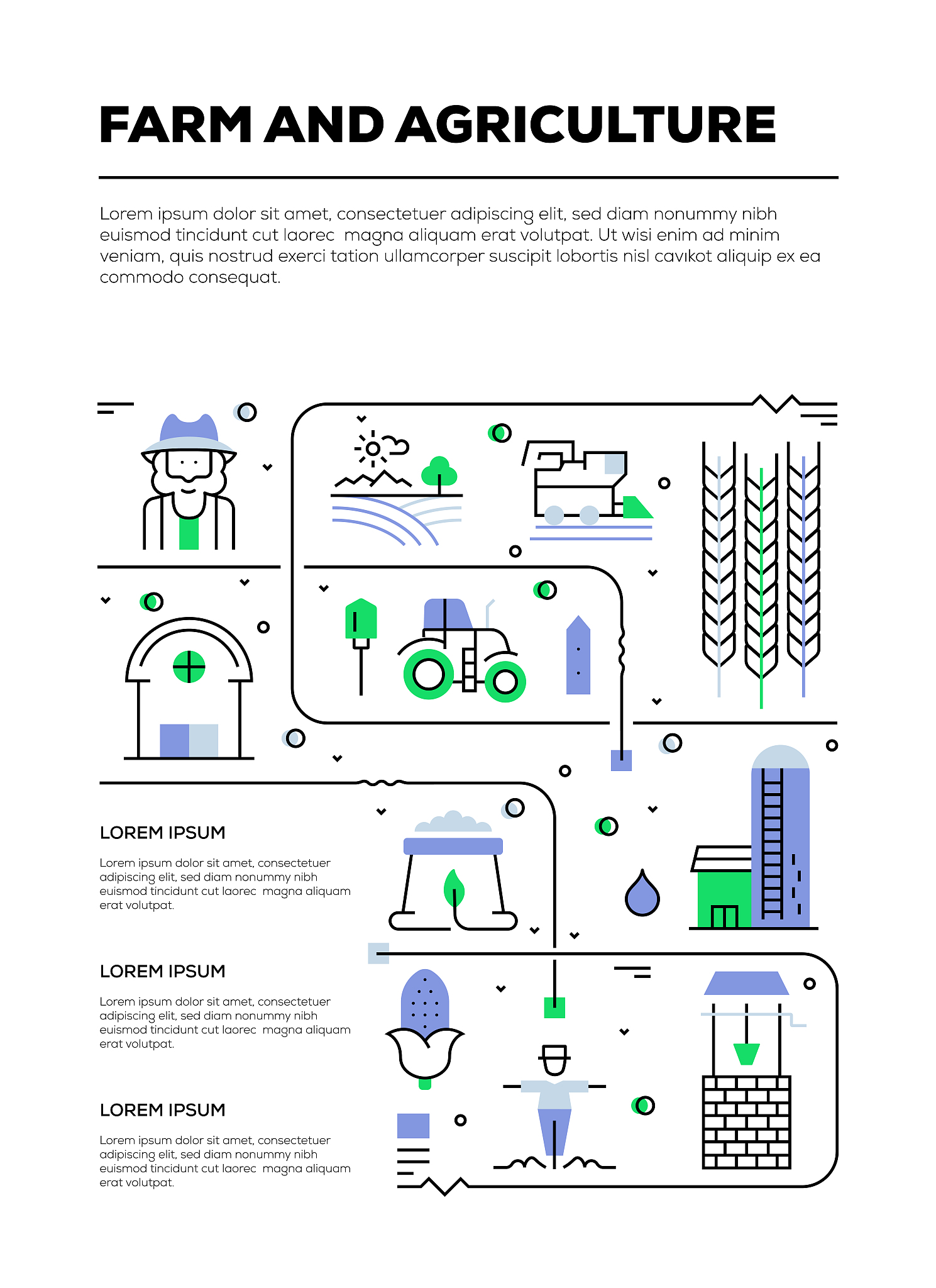 FARM AND AGRICULTURE

Lorem ipsum dolor sit amet, consectetuer adipiscing elit, sed diam nonummy nibh euismod tincidunt cut laorec magna aliquam erat volutpat. Ut wisi enim ad minim veniam, quis nostrud exerci tation ullamcorper suscipit lobortis nisl cavıkot aliquip ex ea commodo consequat.

LOREM IPSUM

Lorem ipsum dolor sit amet, consectetuer adipiscing elit, sed diam nonummy nibh euismod tincidunt cut laorec magna aliquam erat volutpat.

LOREM IPSUM

Lorem ipsum dolor sit amet, consectetuer adipiscing elit, sed diam nonummy nibh euismod tincidunt cut laorec magna aliquam erat volutpat.

LOREM IPSUM

Lorem ipsum dolor sit amet, consectetuer adipiscing elit, sed diam nonummy nibh euismod tincidunt cut laorec magna aliquam erat volutpat.