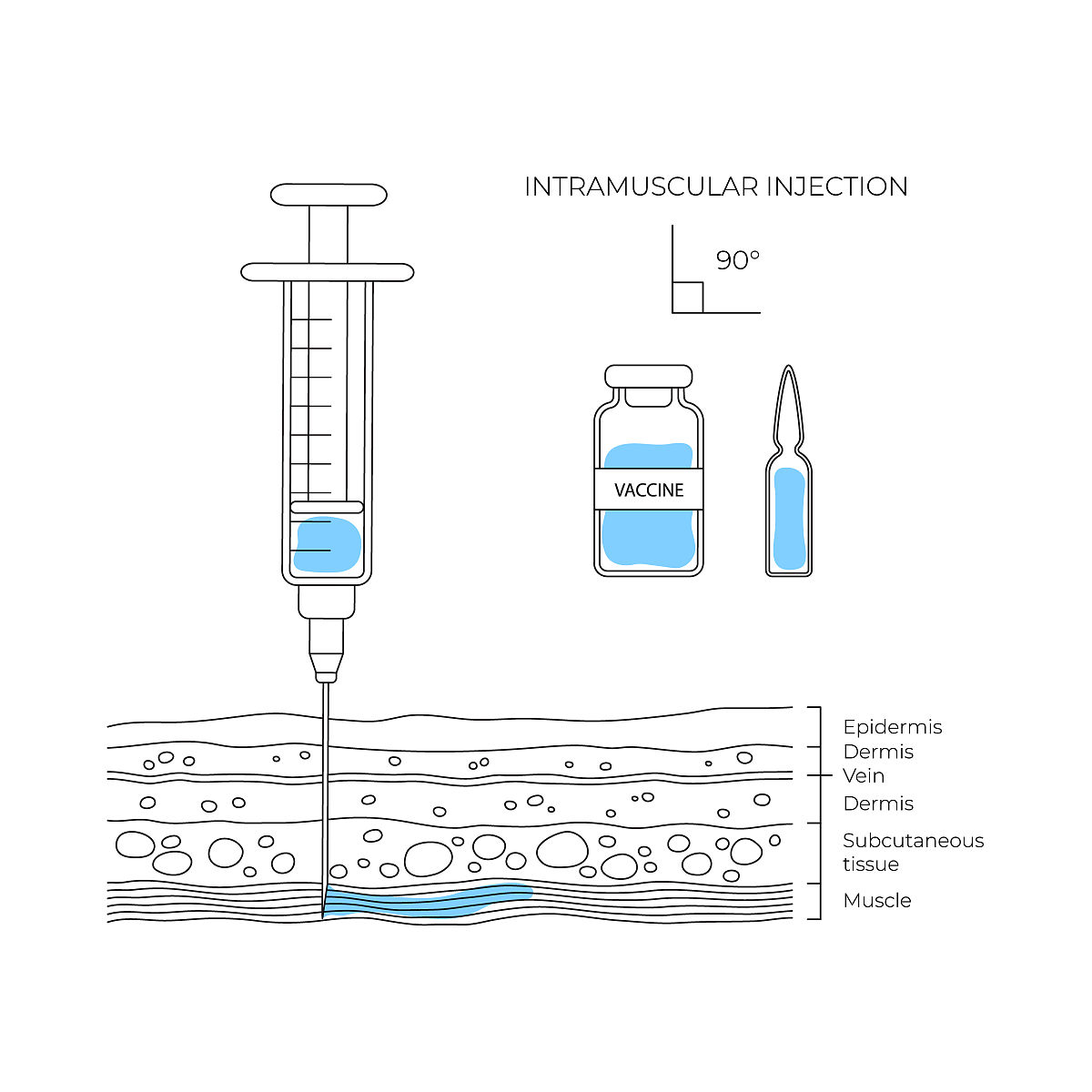 INTRAMUSCULAR INJECTION

90°

VACCINE

Epidermis
Dermis
Vein
Dermis
Subcutaneous tissue
Muscle