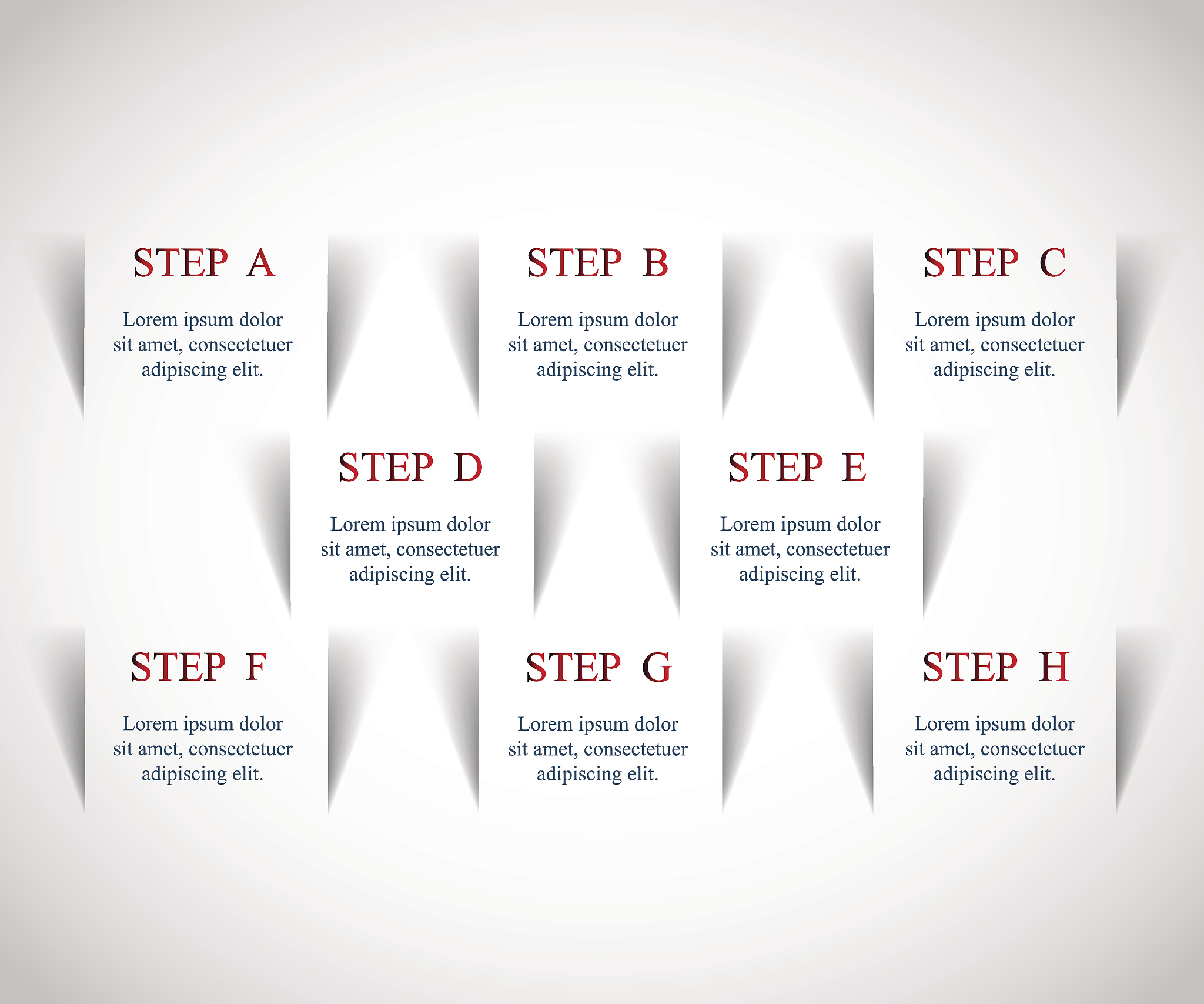 STEP A

Lorem ipsum dolor sit amet, consectetuer adipiscing elit.

STEP B

Lorem ipsum dolor sit amet, consectetuer adipiscing elit.

STEP C

Lorem ipsum dolor sit amet, consectetuer adipiscing elit.

STEP D

Lorem ipsum dolor sit amet, consectetuer adipiscing elit.

STEP E

Lorem ipsum dolor sit amet, consectetuer adipiscing elit.

STEP F

Lorem ipsum dolor sit amet, consectetuer adipiscing elit.

STEP G

Lorem ipsum dolor sit amet, consectetuer adipiscing elit.

STEP H

Lorem ipsum dolor sit amet, consectetuer adipiscing elit.