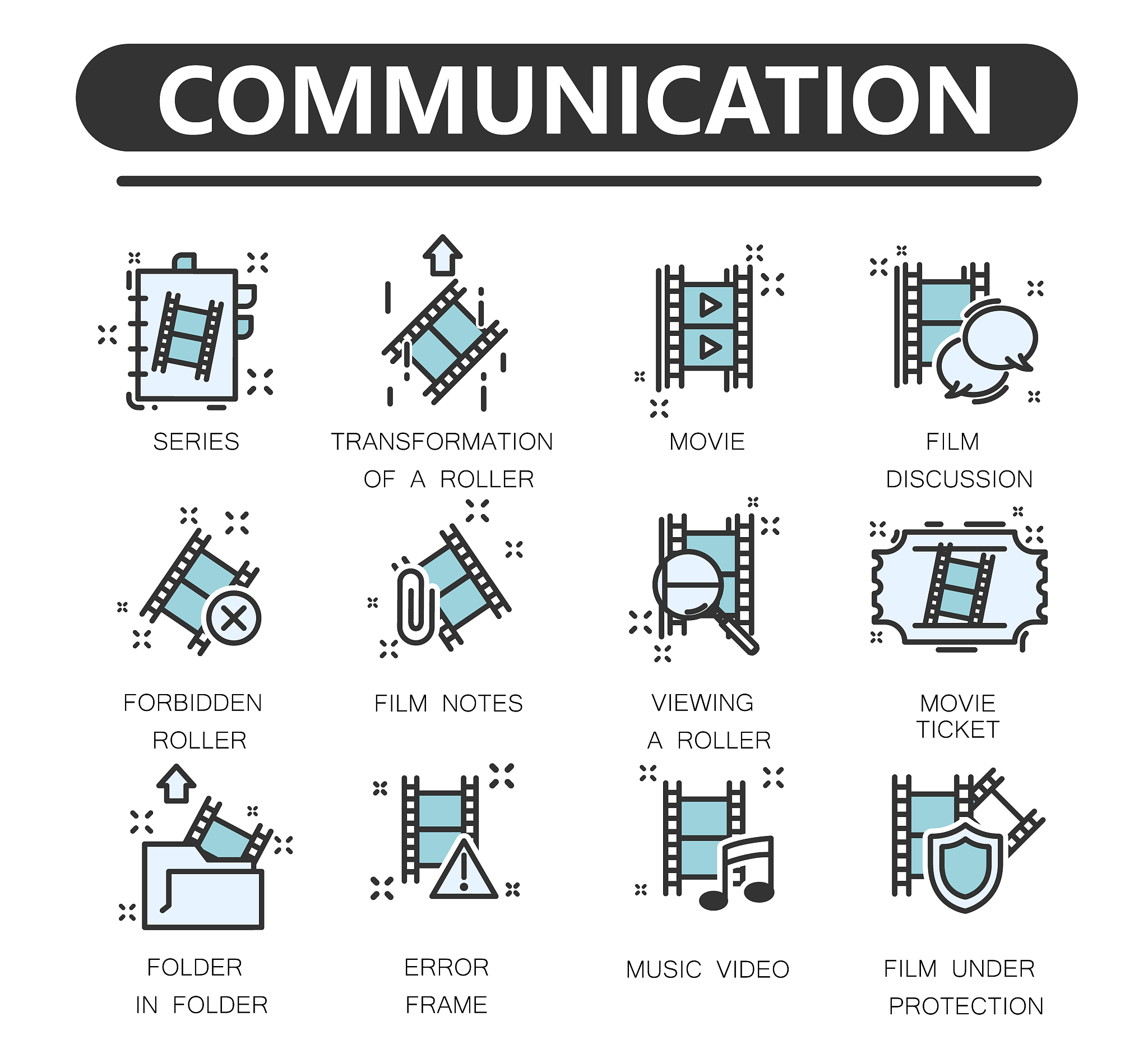 COMMUNICATION

SERIES

TRANSFORMATION OF A ROLLER

MOVIE

FILM DISCUSSION

FORBIDDEN ROLLER

FILM NOTES

VIEWING A ROLLER

MOVIE TICKET

FOLDER IN FOLDER

ERROR FRAME

MUSIC VIDEO

FILM UNDER PROTECTION