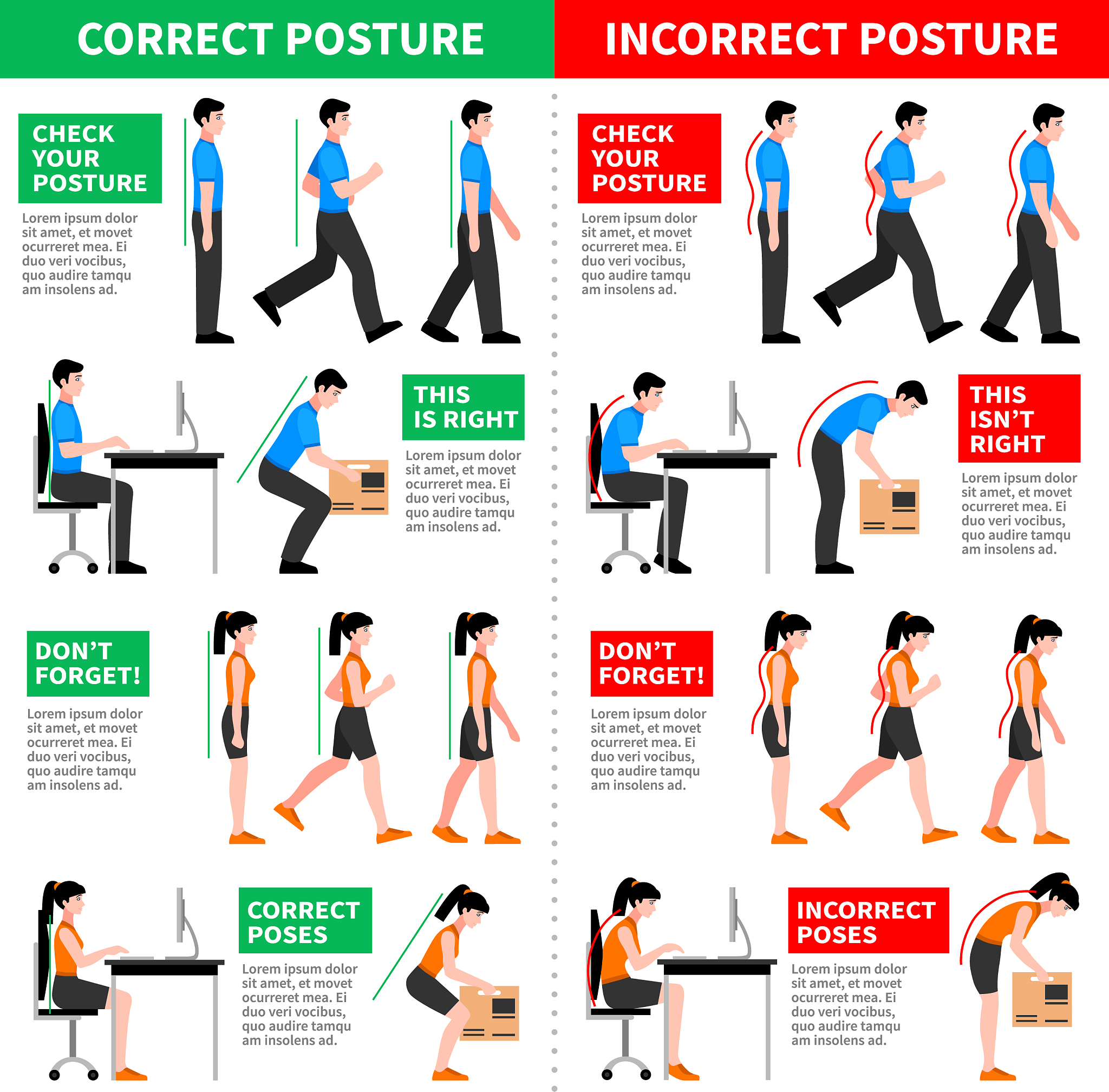 CORRECT POSTURE

CHECK YOUR POSTURE

Lorem ipsum dolor sit amet, et movet ocurreret mea. Ei duo veri vocibus, quo audire tamqu am insolens ad.

THIS IS RIGHT

Lorem ipsum dolor sit amet, et movet ocurreret mea. Ei duo veri vocibus, quo audire tamqu am insolens ad.

DON'T FORGET!

Lorem ipsum dolor sit amet, et movet ocurreret mea. Ei duo veri vocibus, quo audire tamqu am insolens ad.

CORRECT POSES

Lorem ipsum dolor sit amet, et movet ocurreret mea. Ei duo veri vocibus, quo audire tamqu am insolens ad.

INCORRECT POSTURE

CHECK YOUR POSTURE

Lorem ipsum dolor sit amet, et movet ocurreret mea. Ei duo veri vocibus, quo audire tamqu am insolens ad.

THIS ISN'T RIGHT

Lorem ipsum dolor sit amet, et movet ocurreret mea. Ei duo veri vocibus, quo audire tamqu am insolens ad.

DON'T FORGET!

Lorem ipsum dolor sit amet, et movet ocurreret mea. Ei duo veri vocibus, quo audire tamqu am insolens ad.

INCORRECT POSES

Lorem ipsum dolor sit amet, et movet ocurreret mea. Ei duo veri vocibus, quo audire tamqu am insolens ad.