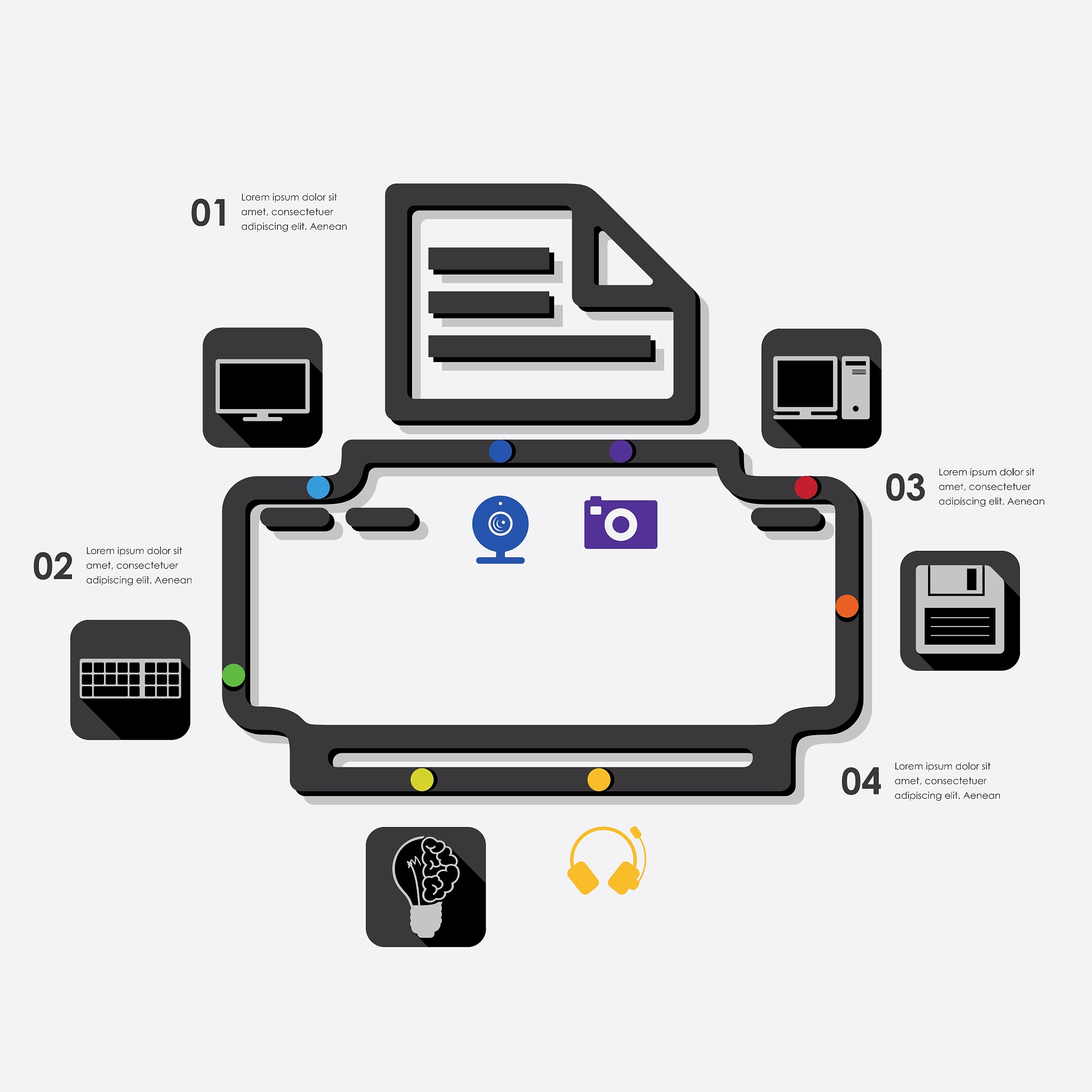 01 Lorem ipsum dolor sit amet, consectetuer adipiscing elit. Aenean

02 Lorem ipsum dolor sit amet, consectetuer adipiscing elit. Aenean

03 Lorem ipsum dolor sit amet, consectetuer adipiscing elit. Aenean

04 Lorem ipsum dolor sit amet, consectetuer adipiscing elit. Aenean