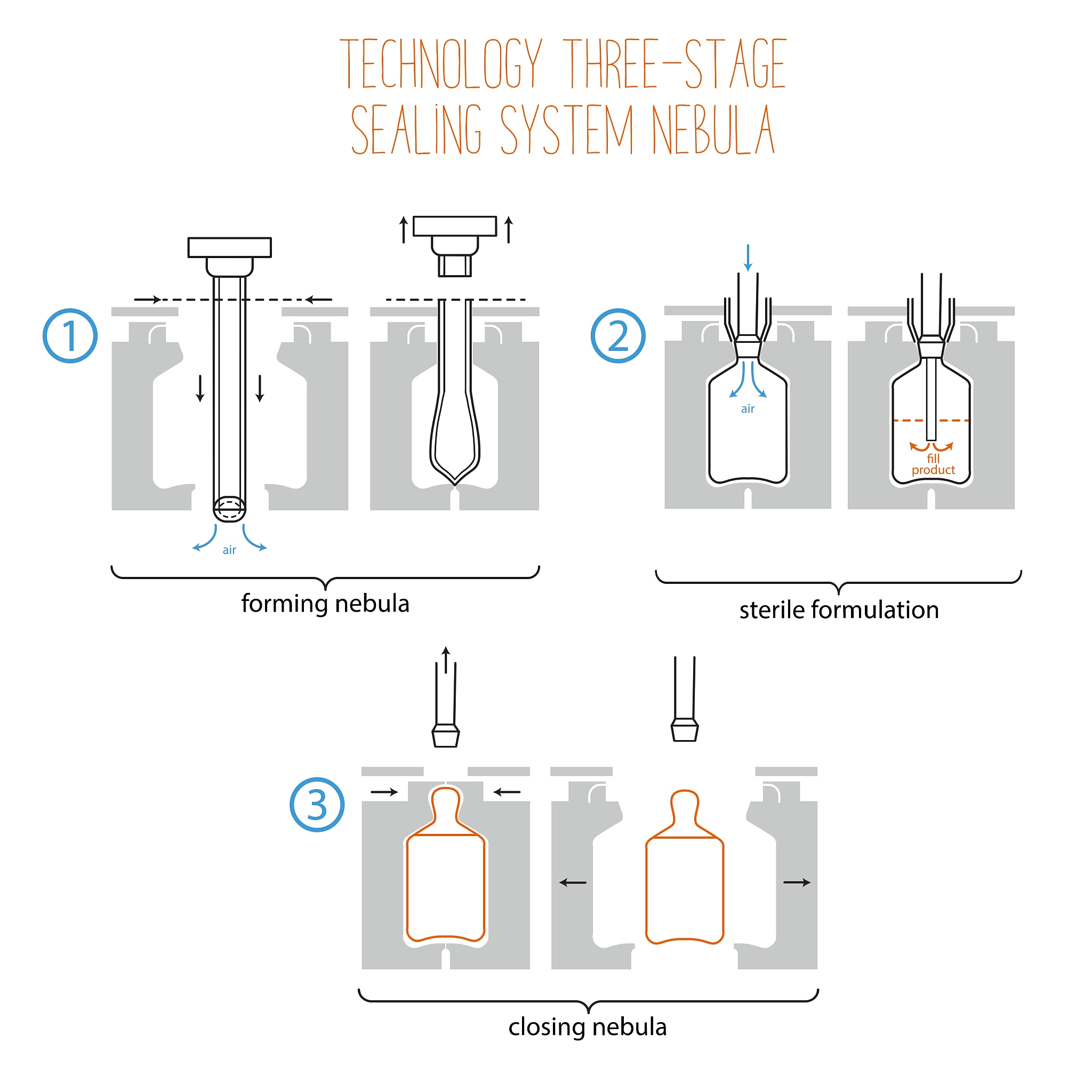 TECHNOLOGY THREE-STAGE SEALING SYSTEM NEBULA

1

air

forming nebula

2

air

fill product

sterile formulation

3

closing nebula