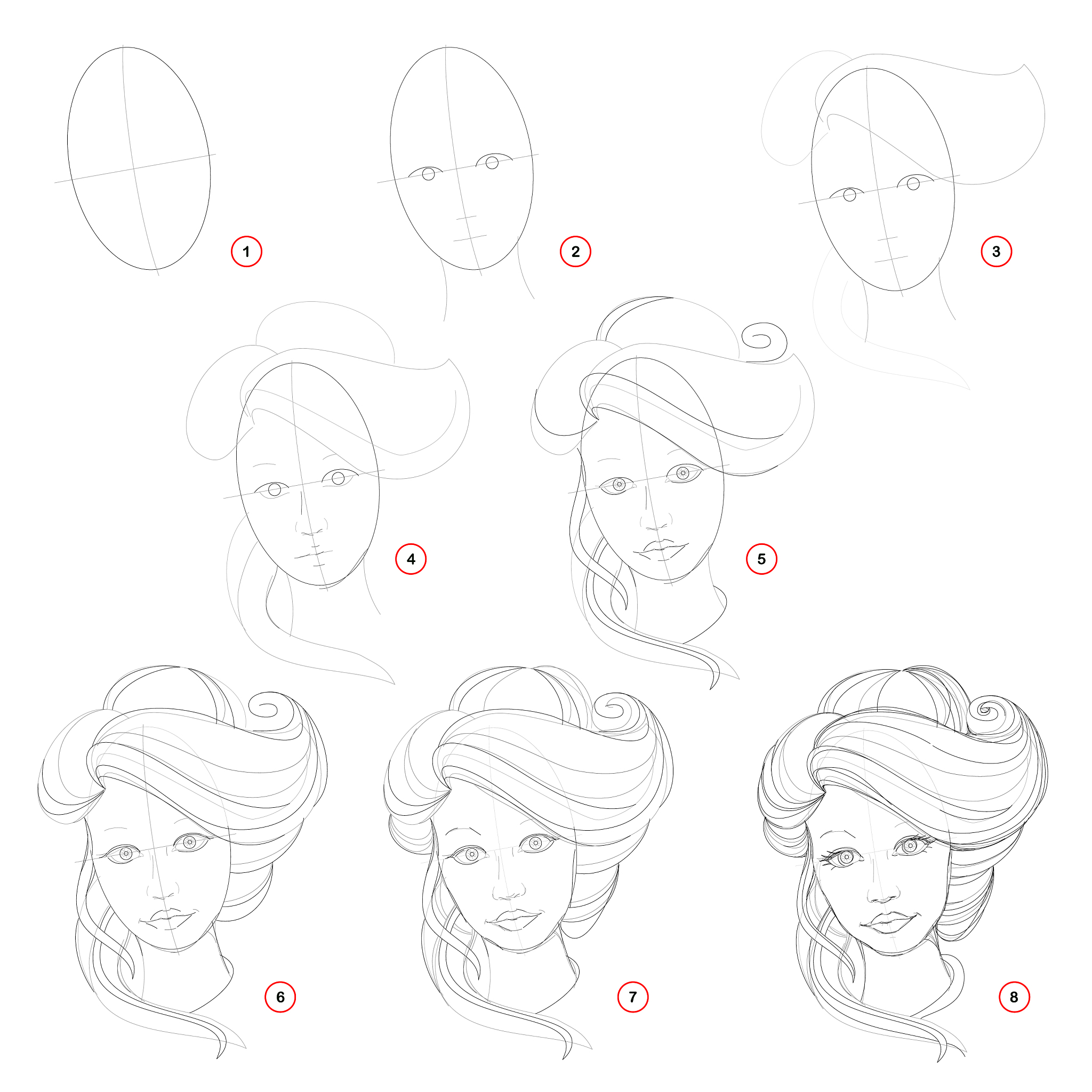 1

2

3

4

5

6

7

8