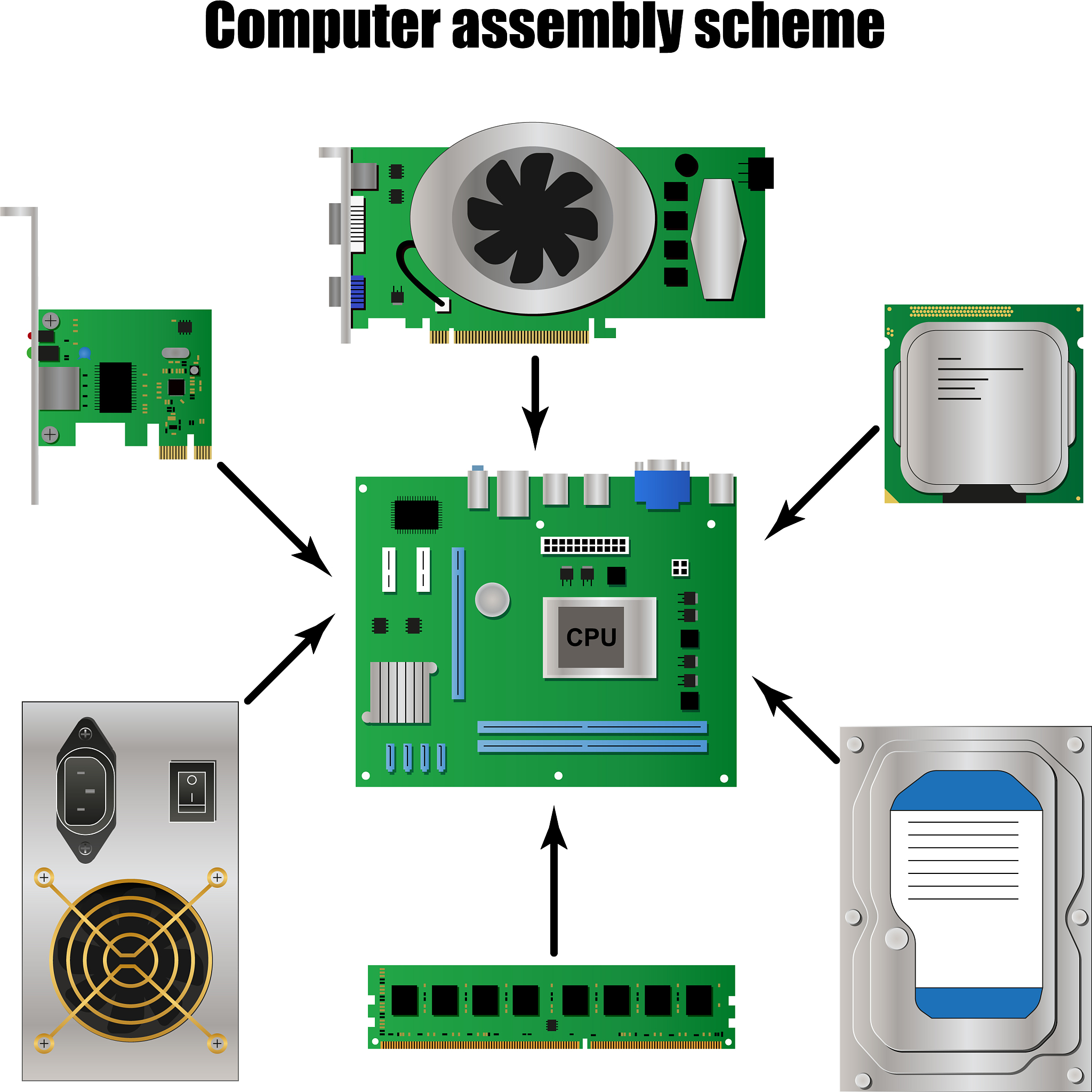 Computer assembly scheme

CPU