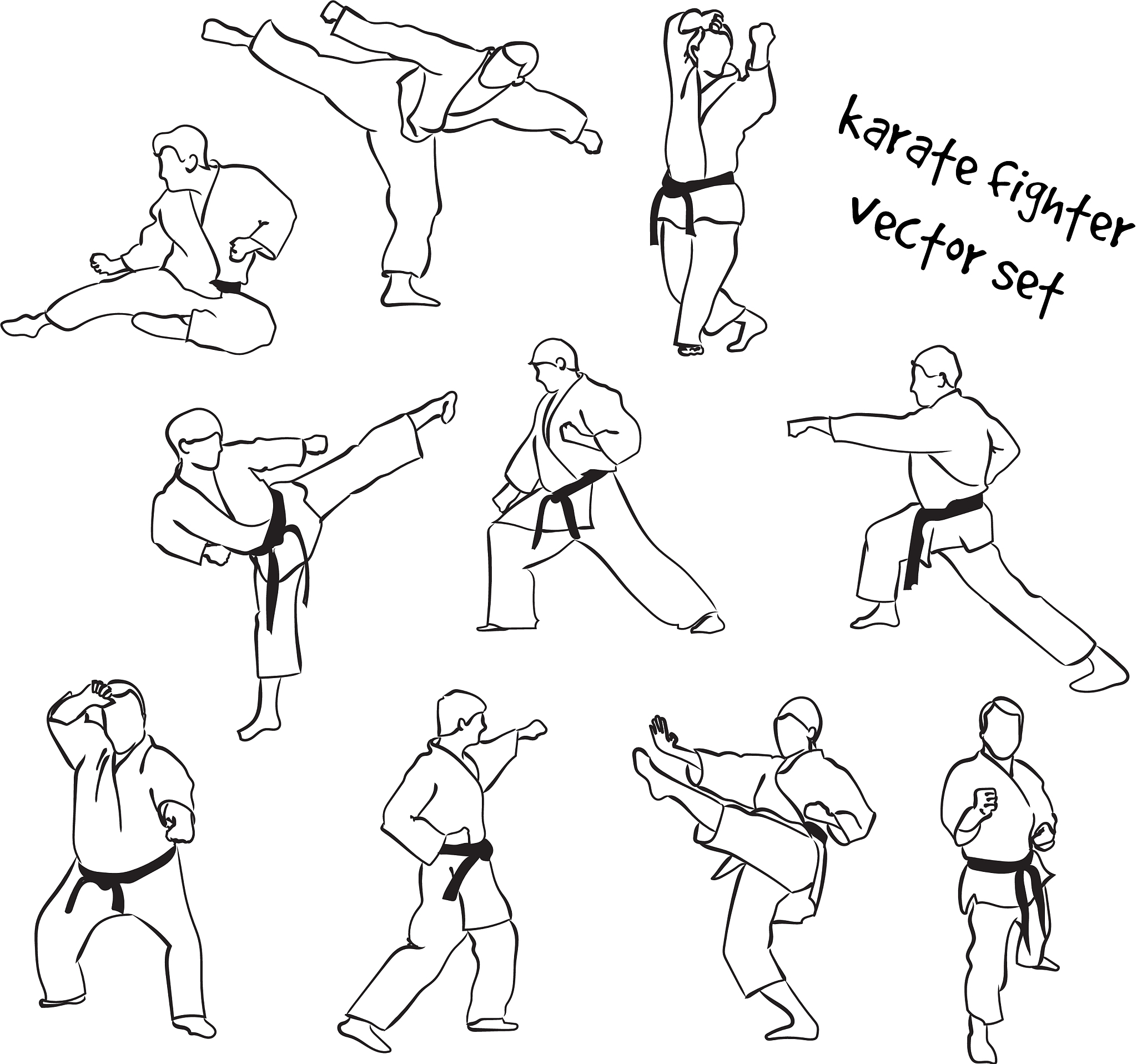 karate fighter
vector set