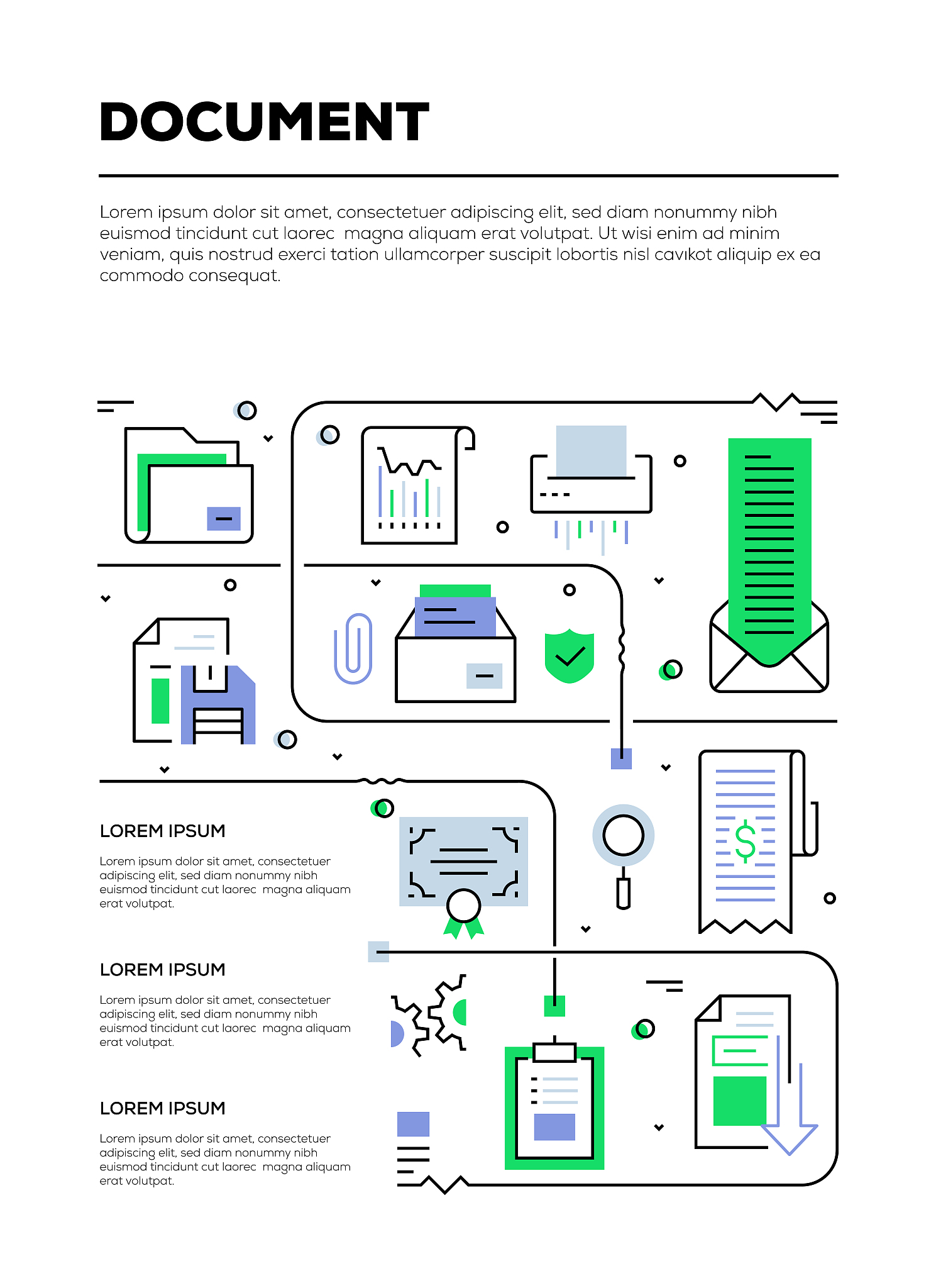 DOCUMENT

Lorem ipsum dolor sit amet, consectetuer adipiscing elit, sed diam nonummy nibh euismod tincidunt cut laorec magna aliquam erat volutpat. Ut wisi enim ad minim veniam, quis nostrud exerci tation ullamcorper suscipit lobortis nisl cavıkot aliquip ex ea commodo consequat.

$

LOREM IPSUM

Lorem ipsum dolor sit amet, consectetuer adipiscing elit, sed diam nonummy nibh euismod tincidunt cut laorec magna aliquam erat volutpat.

LOREM IPSUM

Lorem ipsum dolor sit amet, consectetuer adipiscing elit, sed diam nonummy nibh euismod tincidunt cut laorec magna aliquam erat volutpat.

LOREM IPSUM

Lorem ipsum dolor sit amet, consectetuer adipiscing elit, sed diam nonummy nibh euismod tincidunt cut laorec magna aliquam erat volutpat.