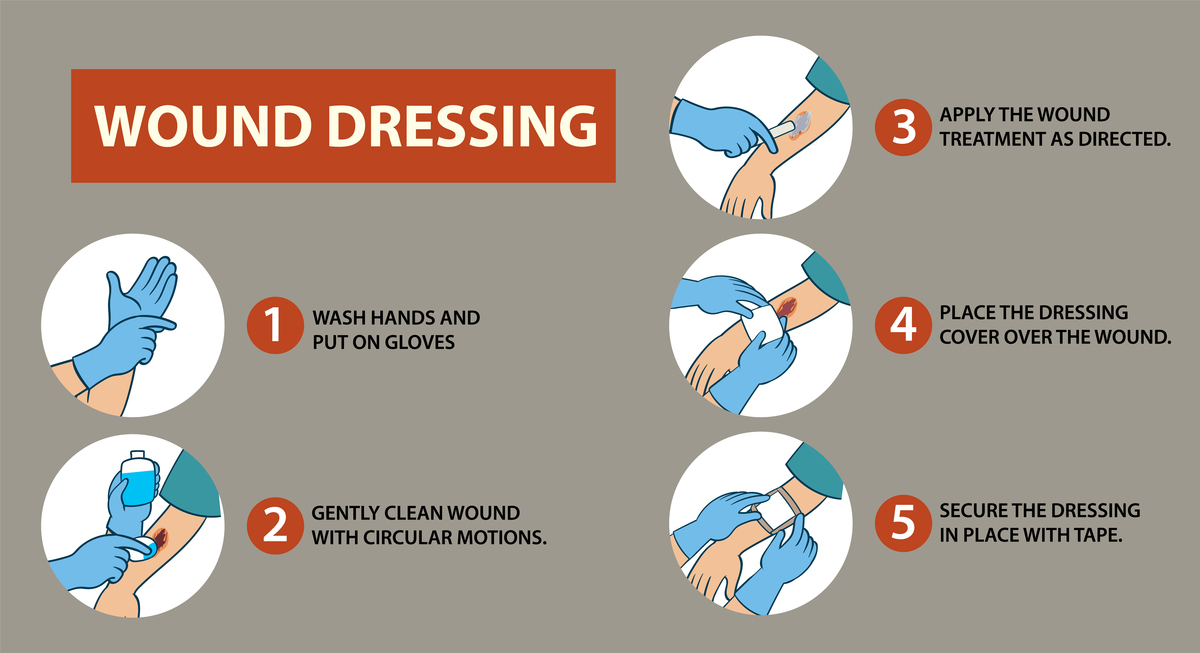 WOUND DRESSING

1 WASH HANDS AND PUT ON GLOVES

2 GENTLY CLEAN WOUND WITH CIRCULAR MOTIONS.

3 APPLY THE WOUND TREATMENT AS DIRECTED.

4 PLACE THE DRESSING COVER OVER THE WOUND.

5 SECURE THE DRESSING IN PLACE WITH TAPE.