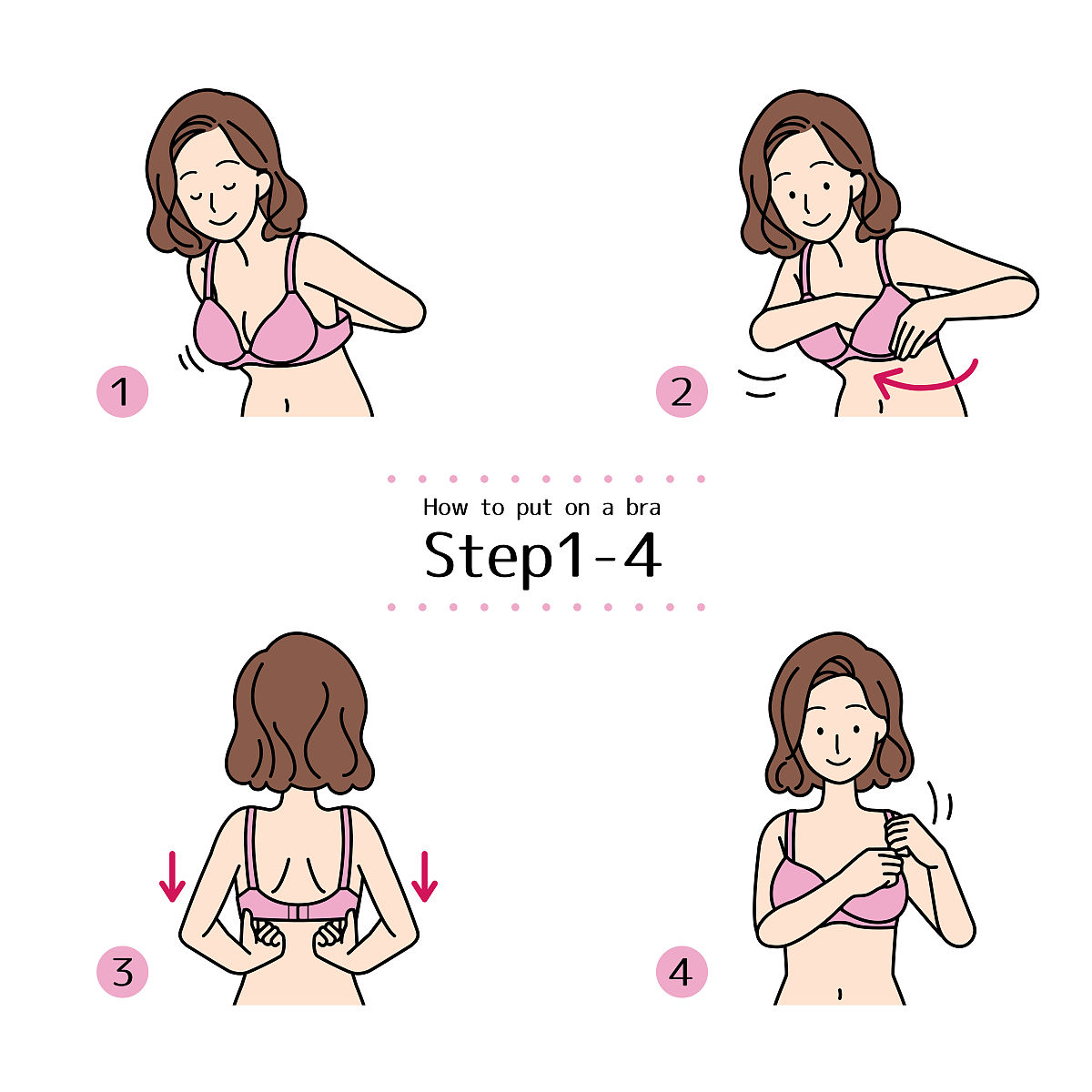 1

2

How to put on a bra
Step1-4

3

4