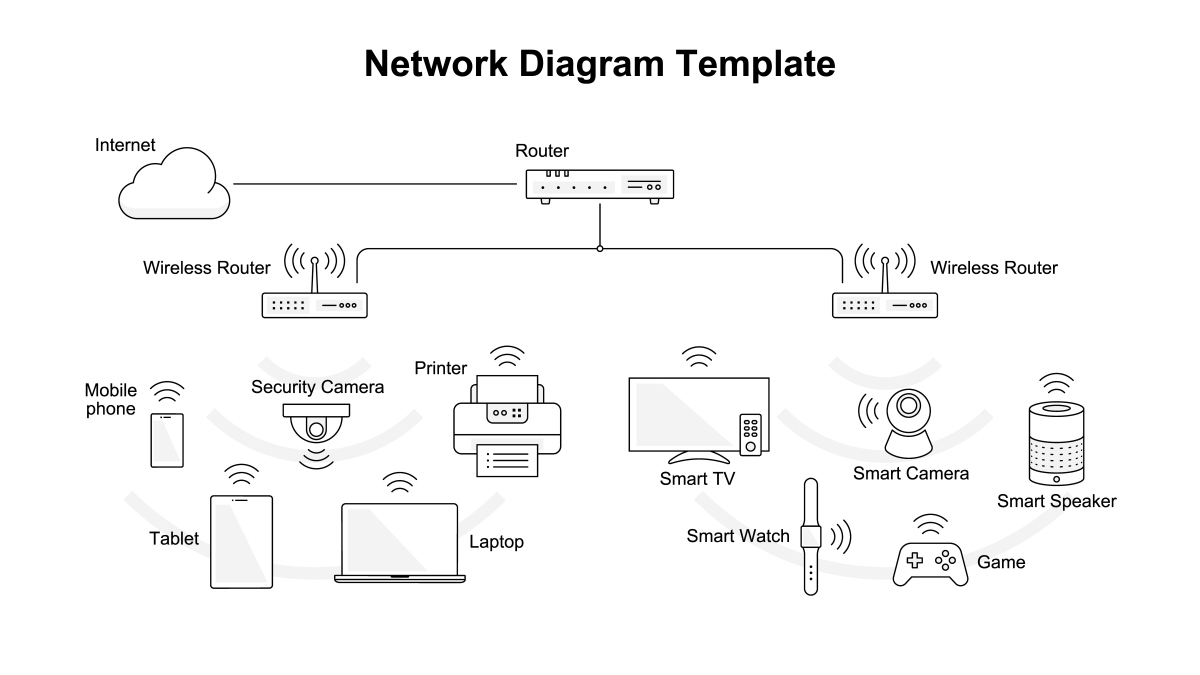 Network Diagram Template

Internet

Router

Wireless Router

Wireless Router

Mobile phone

Security Camera

Printer

Tablet

Laptop

Smart TV

Smart Camera

Smart Speaker

Smart Watch

Game