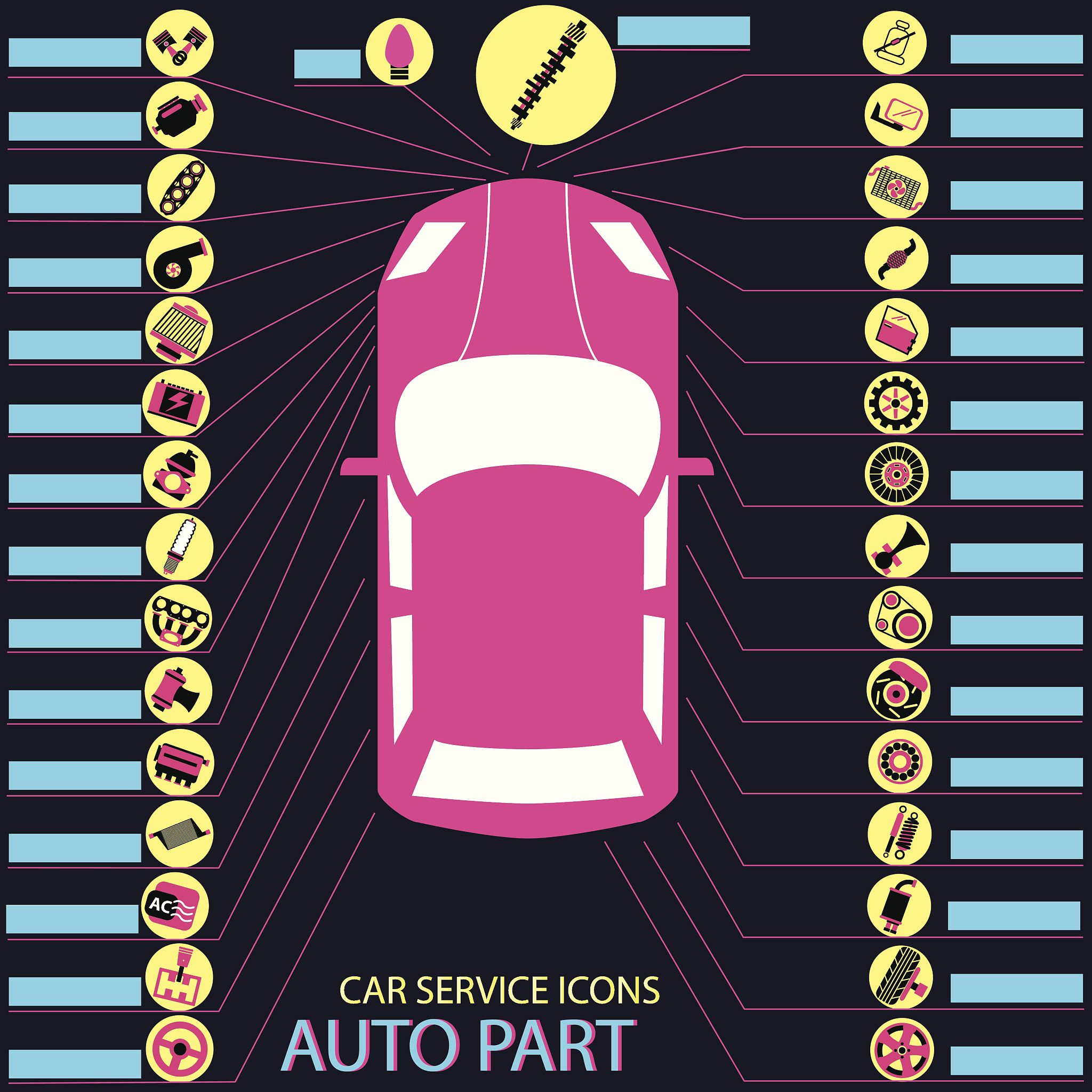 AC

CAR SERVICE ICONS
AUTO PART