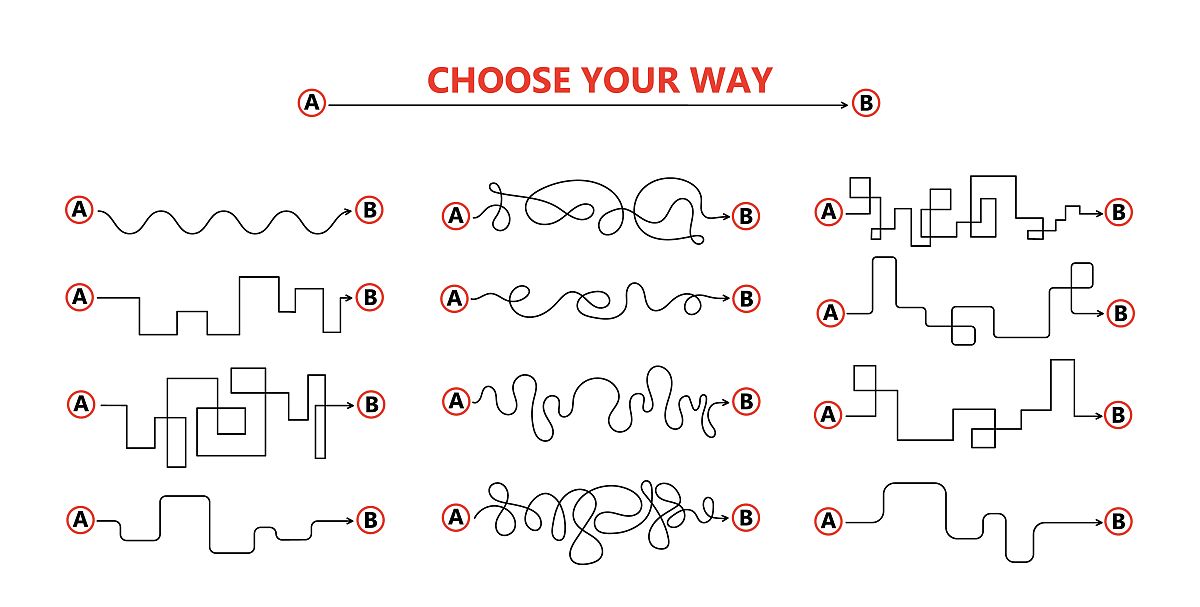 CHOOSE YOUR WAY

A B

A B
A B
A B
A B

A B
A B
A B
A B

A B
A B
A B
A B