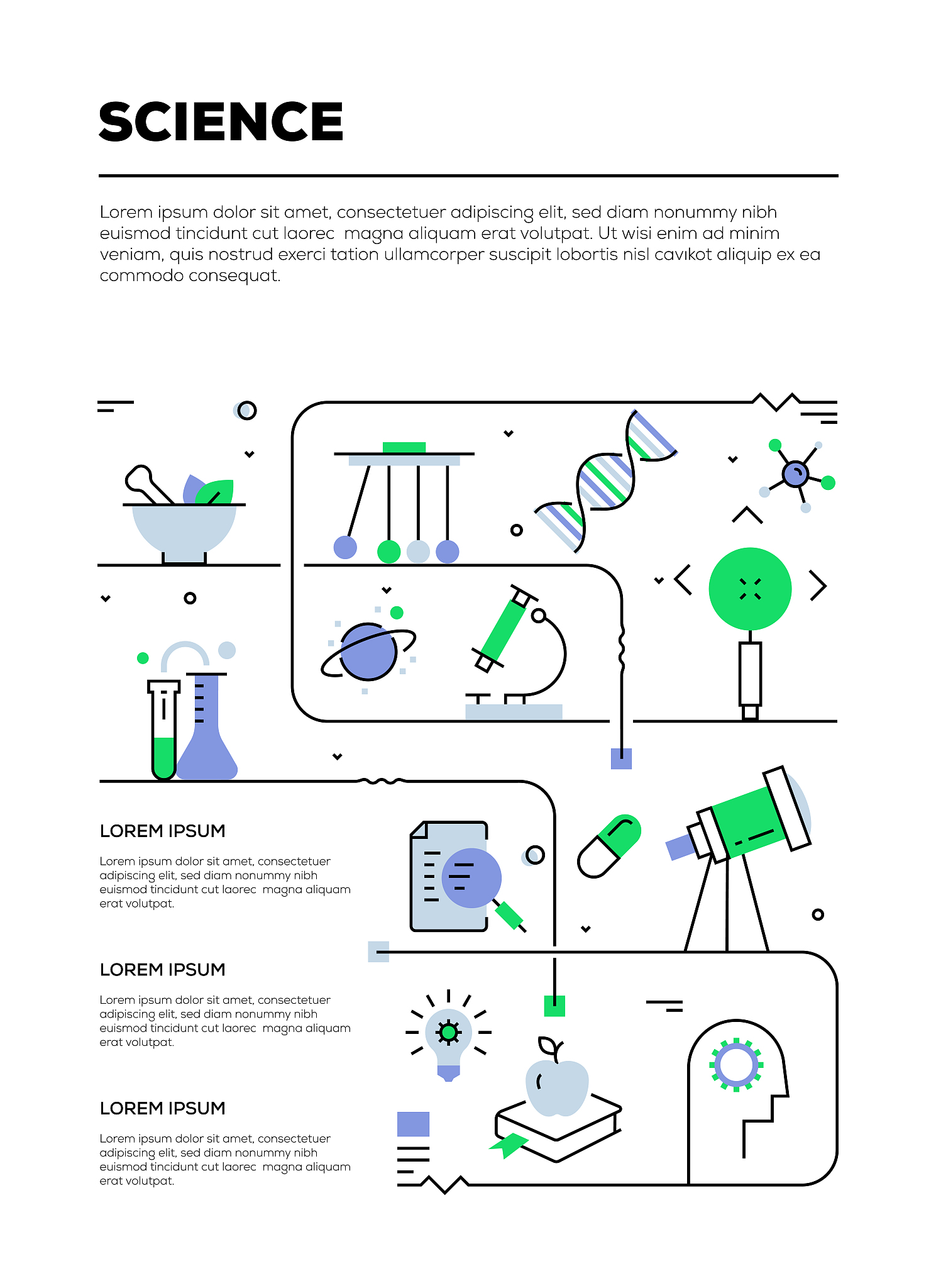 SCIENCE

Lorem ipsum dolor sit amet, consectetuer adipiscing elit, sed diam nonummy nibh euismod tincidunt cut laorec magna aliquam erat volutpat. Ut wisi enim ad minim veniam, quis nostrud exerci tation ullamcorper suscipit lobortis nisl cavıkot aliquip ex ea commodo consequat.

LOREM IPSUM

Lorem ipsum dolor sit amet, consectetuer adipiscing elit, sed diam nonummy nibh euismod tincidunt cut laorec magna aliquam erat volutpat.

LOREM IPSUM

Lorem ipsum dolor sit amet, consectetuer adipiscing elit, sed diam nonummy nibh euismod tincidunt cut laorec magna aliquam erat volutpat.

LOREM IPSUM

Lorem ipsum dolor sit amet, consectetuer adipiscing elit, sed diam nonummy nibh euismod tincidunt cut laorec magna aliquam erat volutpat.