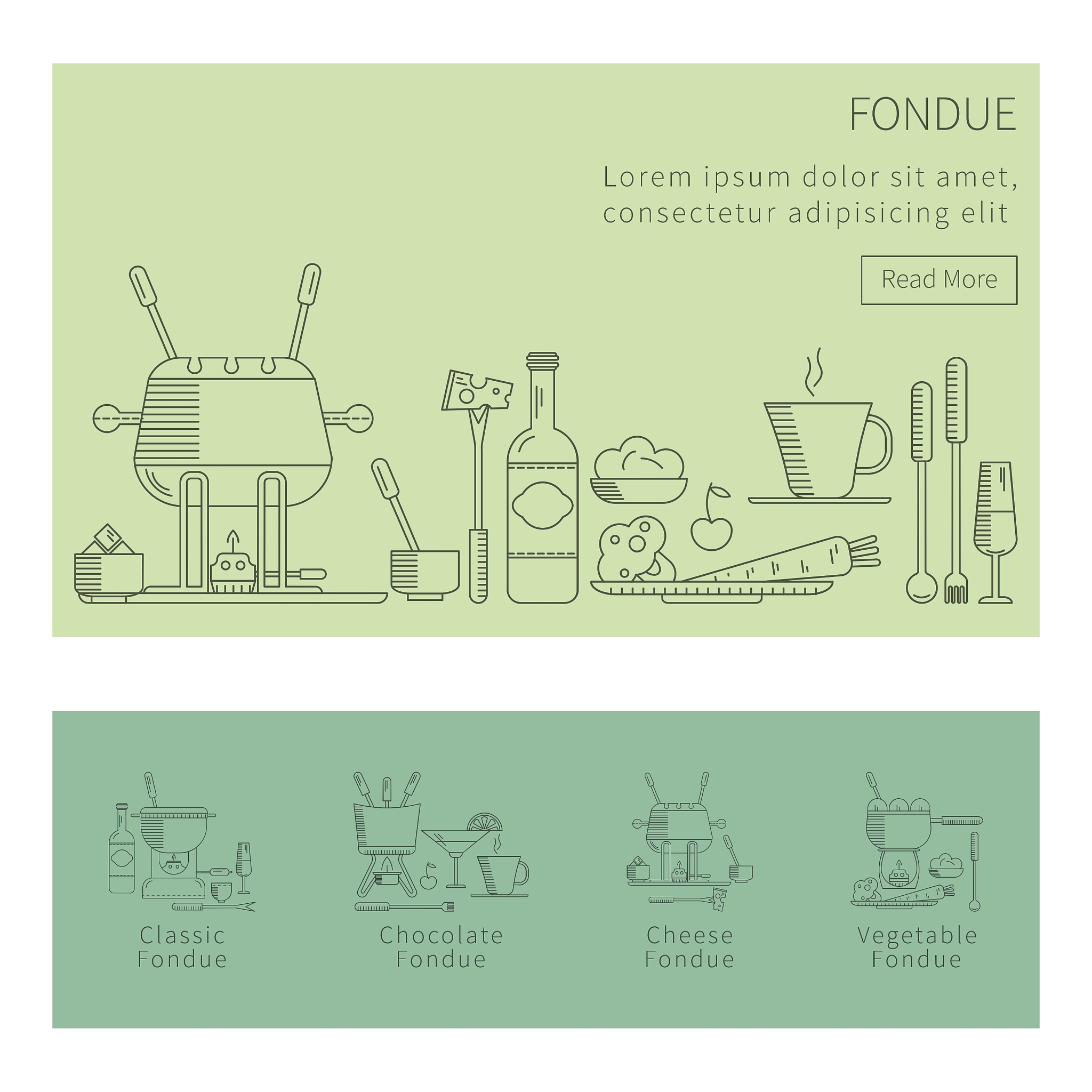 FONDUE

Lorem ipsum dolor sit amet, consectetur adipisicing elit

Read More

Classic Fondue

Chocolate Fondue

Cheese Fondue

Vegetable Fondue