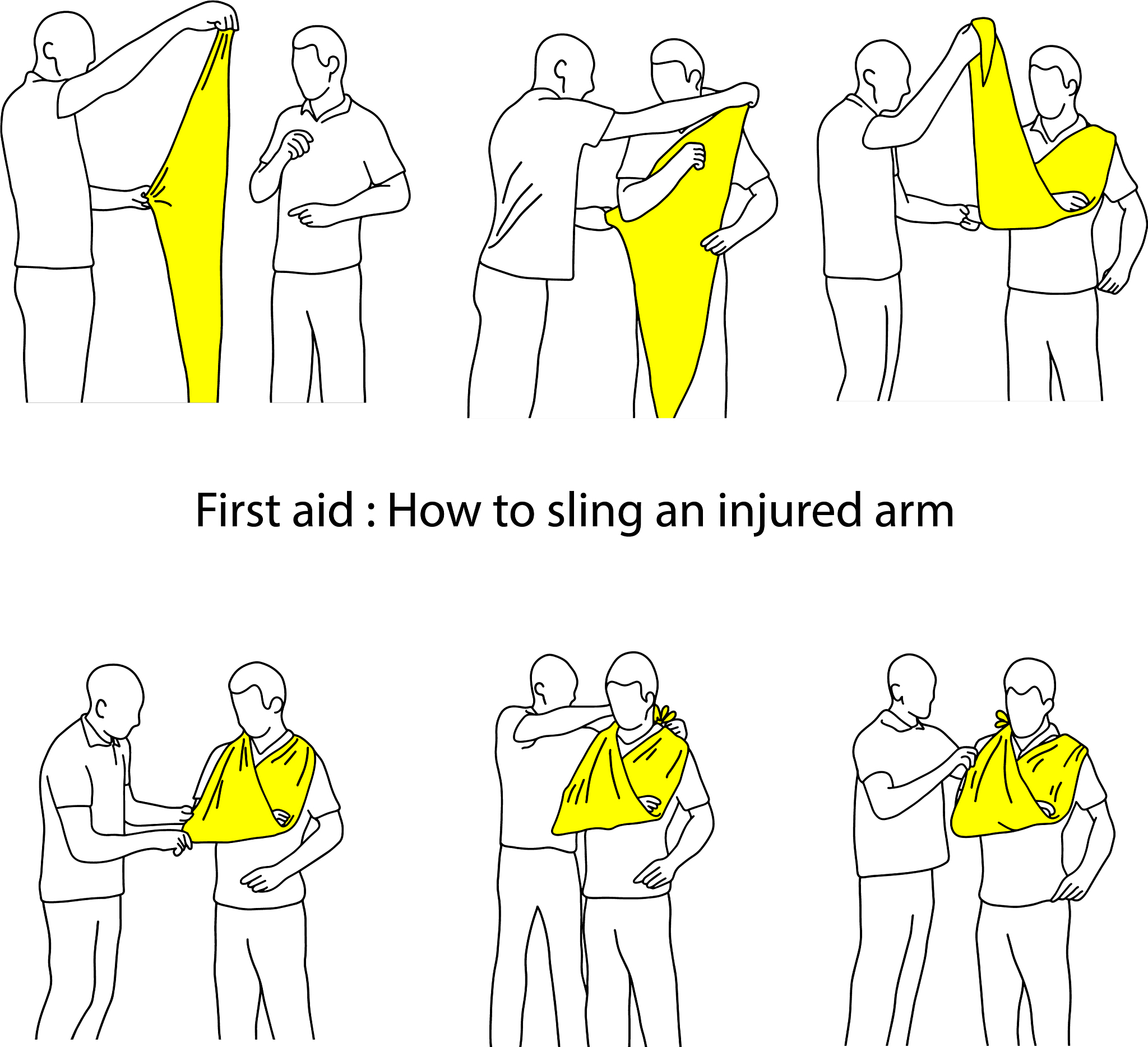 First aid : How to sling an injured arm