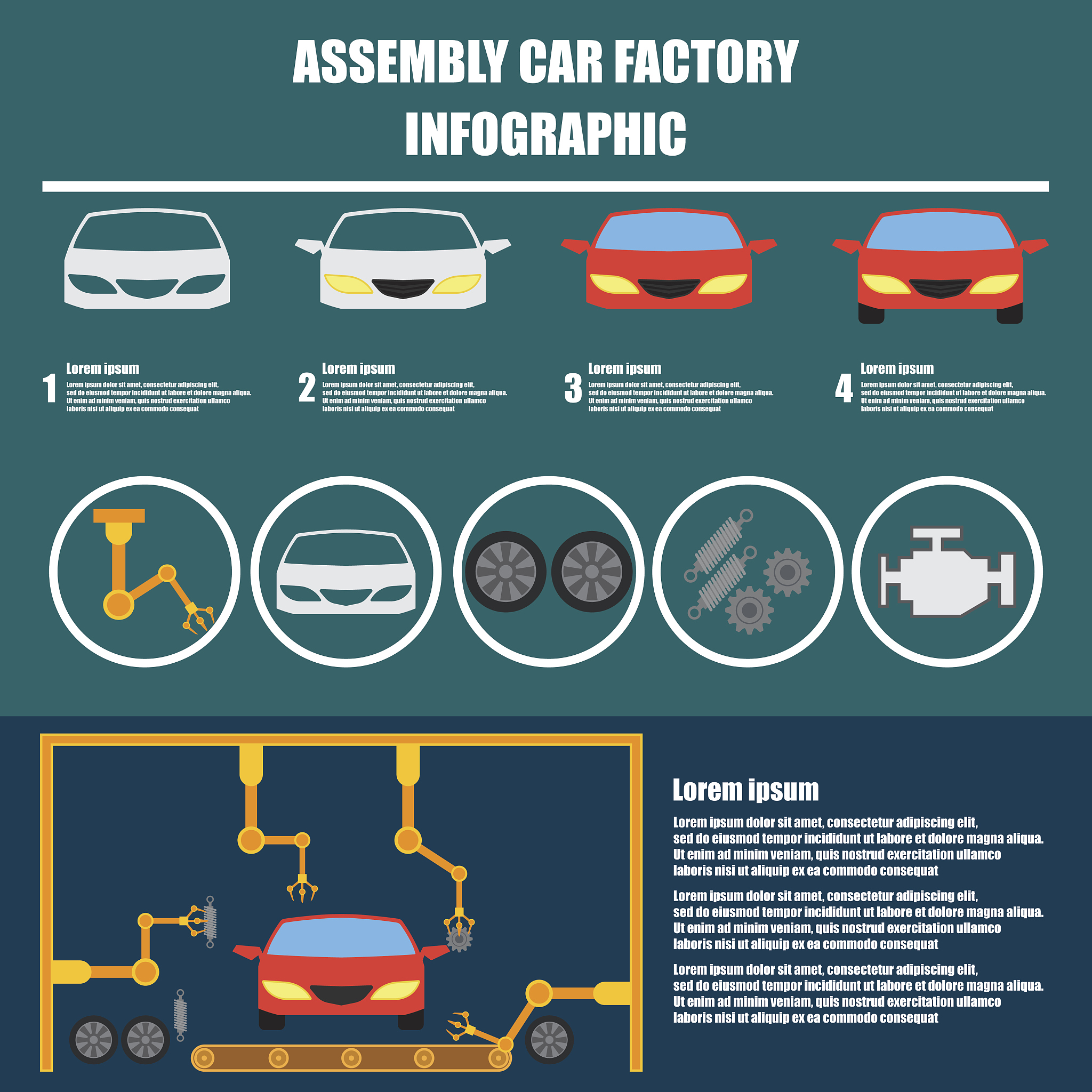 ASSEMBLY CAR FACTORY
INFOGRAPHIC

1
Lorem ipsum
Lorem ipsum dolor sit amet, consectetur adipiscing elit, sed do eiusmod tempor incididunt ut labore et dolore magna aliqua. Ut enim ad minim veniam, quis nostrud exercitation ullamco laboris nisi ut aliquip ex ea commodo consequat

2
Lorem ipsum
Lorem ipsum dolor sit amet, consectetur adipiscing elit, sed do eiusmod tempor incididunt ut labore et dolore magna aliqua. Ut enim ad minim veniam, quis nostrud exercitation ullamco laboris nisi ut aliquip ex ea commodo consequat

3
Lorem ipsum
Lorem ipsum dolor sit amet, consectetur adipiscing elit, sed do eiusmod tempor incididunt ut labore et dolore magna aliqua. Ut enim ad minim veniam, quis nostrud exercitation ullamco laboris nisi ut aliquip ex ea commodo consequat

4
Lorem ipsum
Lorem ipsum dolor sit amet, consectetur adipiscing elit, sed do eiusmod tempor incididunt ut labore et dolore magna aliqua. Ut enim ad minim veniam, quis nostrud exercitation ullamco laboris nisi ut aliquip ex ea commodo consequat

Lorem ipsum
Lorem ipsum dolor sit amet, consectetur adipiscing elit, sed do eiusmod tempor incididunt ut labore et dolore magna aliqua. Ut enim ad minim veniam, quis nostrud exercitation ullamco laboris nisi ut aliquip ex ea commodo consequat

Lorem ipsum dolor sit amet, consectetur adipiscing elit, sed do eiusmod tempor incididunt ut labore et dolore magna aliqua. Ut enim ad minim veniam, quis nostrud exercitation ullamco laboris nisi ut aliquip ex ea commodo consequat

Lorem ipsum dolor sit amet, consectetur adipiscing elit, sed do eiusmod tempor incididunt ut labore et dolore magna aliqua. Ut enim ad minim veniam, quis nostrud exercitation ullamco laboris nisi ut aliquip ex ea commodo consequat