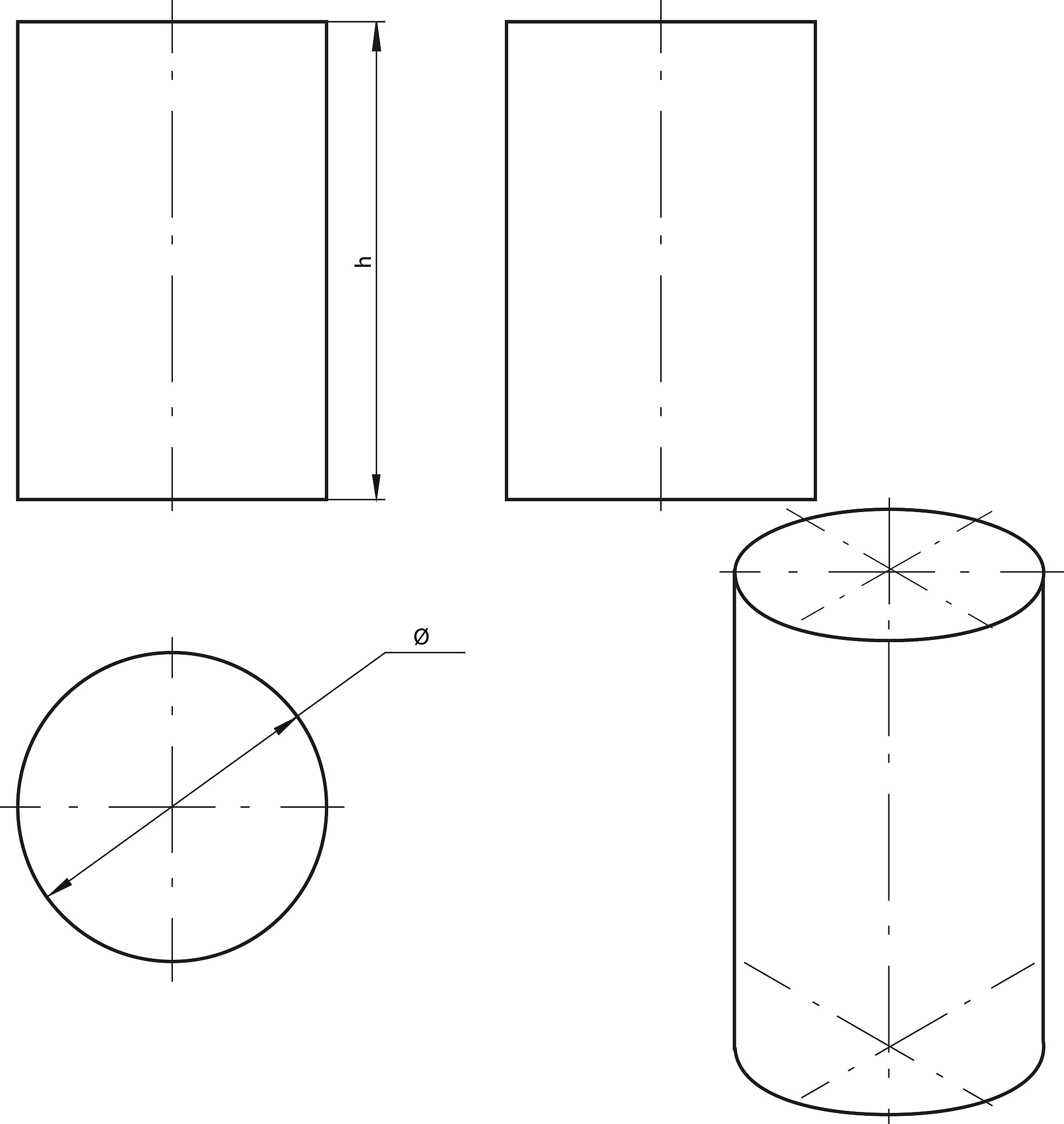 h

ø