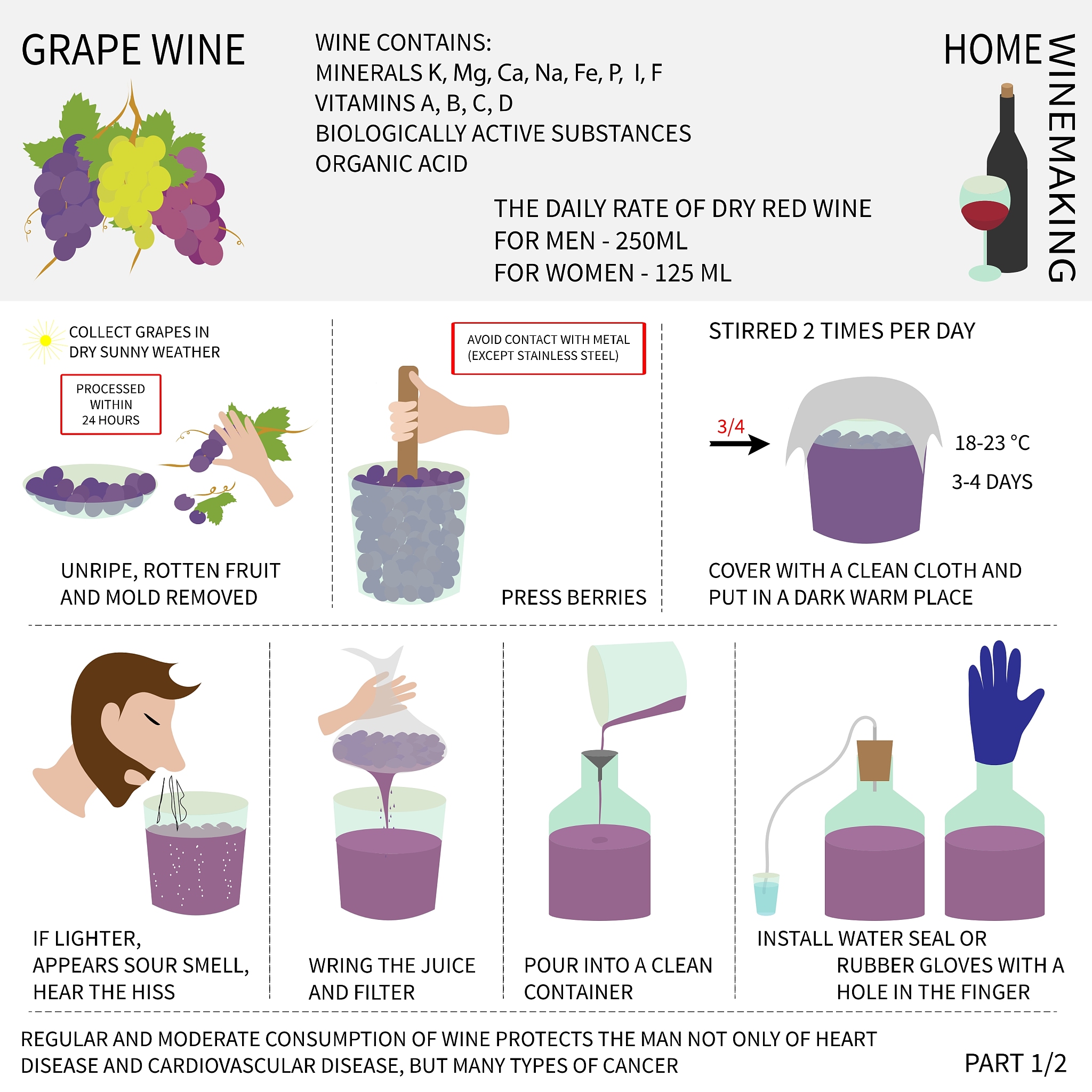 GRAPE WINE

WINE CONTAINS:
MINERALS K, Mg, Ca, Na, Fe, P, I, F
VITAMINS A, B, C, D
BIOLOGICALLY ACTIVE SUBSTANCES
ORGANIC ACID

THE DAILY RATE OF DRY RED WINE
FOR MEN - 250ML
FOR WOMEN - 125 ML

HOME WINEMAKING

COLLECT GRAPES IN DRY SUNNY WEATHER

PROCESSED WITHIN 24 HOURS

UNRIPE, ROTTEN FRUIT AND MOLD REMOVED

AVOID CONTACT WITH METAL (EXCEPT STAINLESS STEEL)

PRESS BERRIES

STIRRED 2 TIMES PER DAY

3/4

18-23 °C

3-4 DAYS

COVER WITH A CLEAN CLOTH AND PUT IN A DARK WARM PLACE

IF LIGHTER, APPEARS SOUR SMELL, HEAR THE HISS

WRING THE JUICE AND FILTER

POUR INTO A CLEAN CONTAINER

INSTALL WATER SEAL OR RUBBER GLOVES WITH A HOLE IN THE FINGER

REGULAR AND MODERATE CONSUMPTION OF WINE PROTECTS THE MAN NOT ONLY OF HEART DISEASE AND CARDIOVASCULAR DISEASE, BUT MANY TYPES OF CANCER

PART 1/2