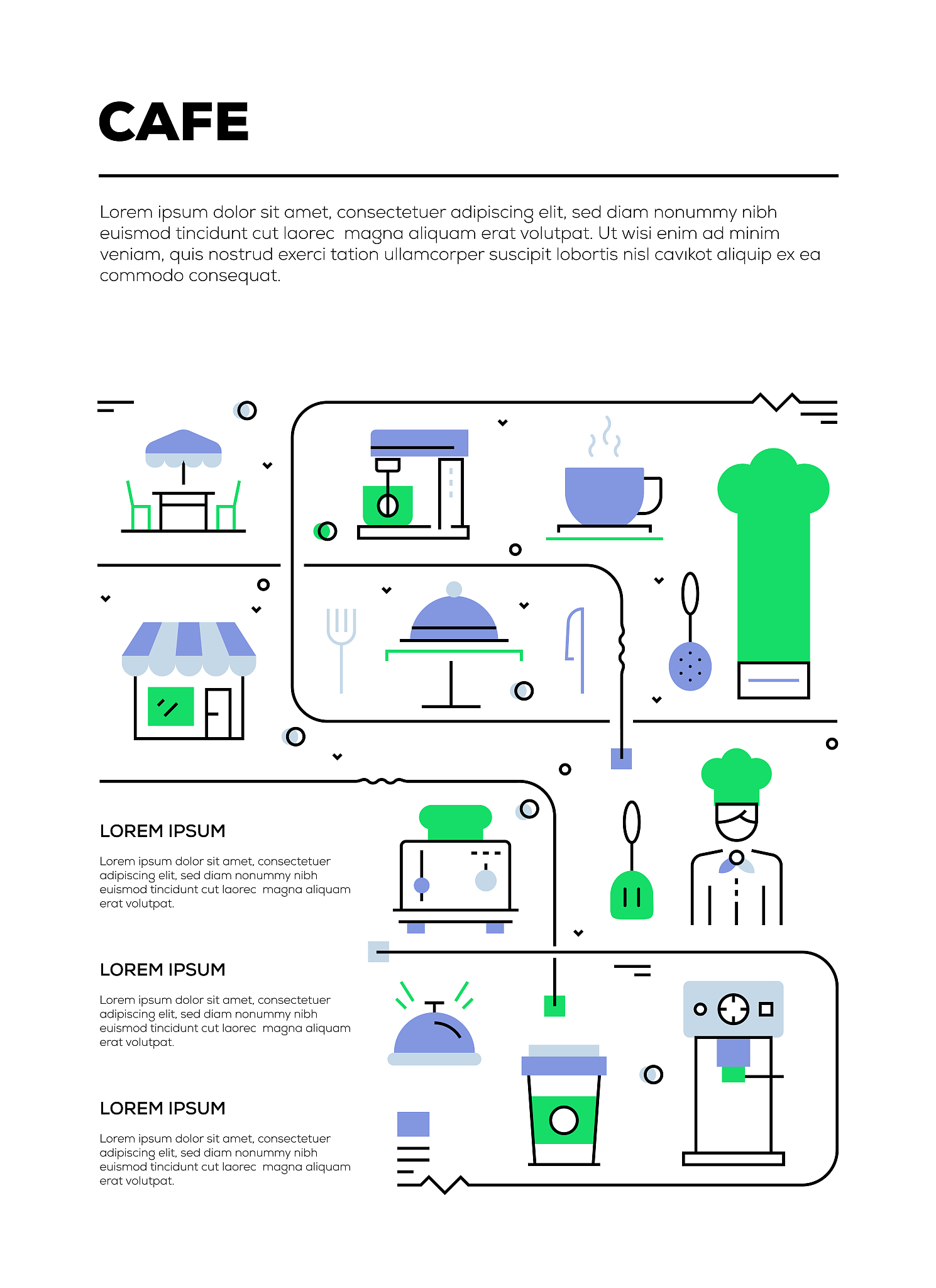 CAFE

Lorem ipsum dolor sit amet, consectetuer adipiscing elit, sed diam nonummy nibh euismod tincidunt cut laorec magna aliquam erat volutpat. Ut wisi enim ad minim veniam, quis nostrud exerci tation ullamcorper suscipit lobortis nisl cavıkot aliquip ex ea commodo consequat.

LOREM IPSUM

Lorem ipsum dolor sit amet, consectetuer adipiscing elit, sed diam nonummy nibh euismod tincidunt cut laorec magna aliquam erat volutpat.

LOREM IPSUM

Lorem ipsum dolor sit amet, consectetuer adipiscing elit, sed diam nonummy nibh euismod tincidunt cut laorec magna aliquam erat volutpat.

LOREM IPSUM

Lorem ipsum dolor sit amet, consectetuer adipiscing elit, sed diam nonummy nibh euismod tincidunt cut laorec magna aliquam erat volutpat.