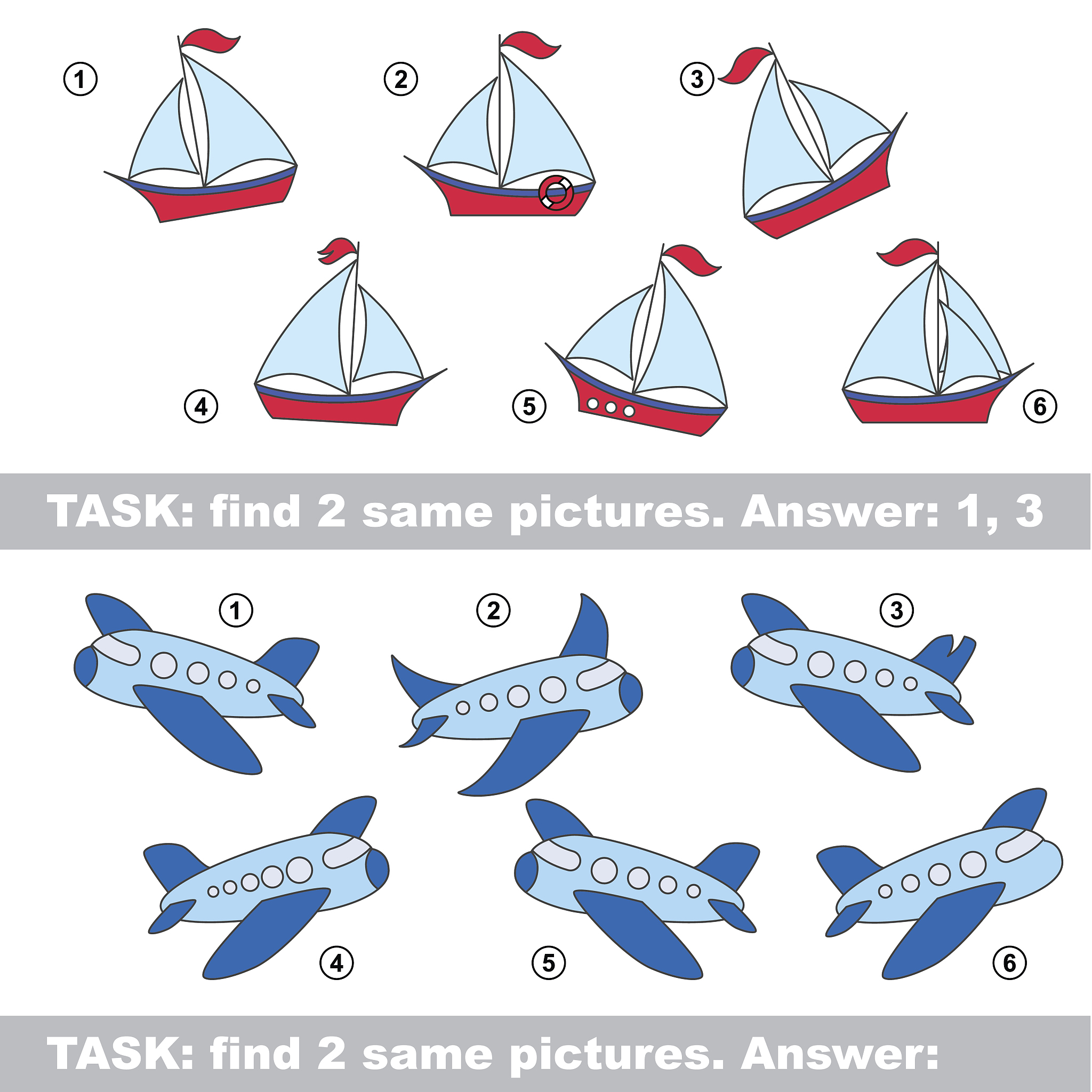 1
2
3
4
5
6

TASK: find 2 same pictures. Answer: 1, 3

1
2
3
4
5
6

TASK: find 2 same pictures. Answer: