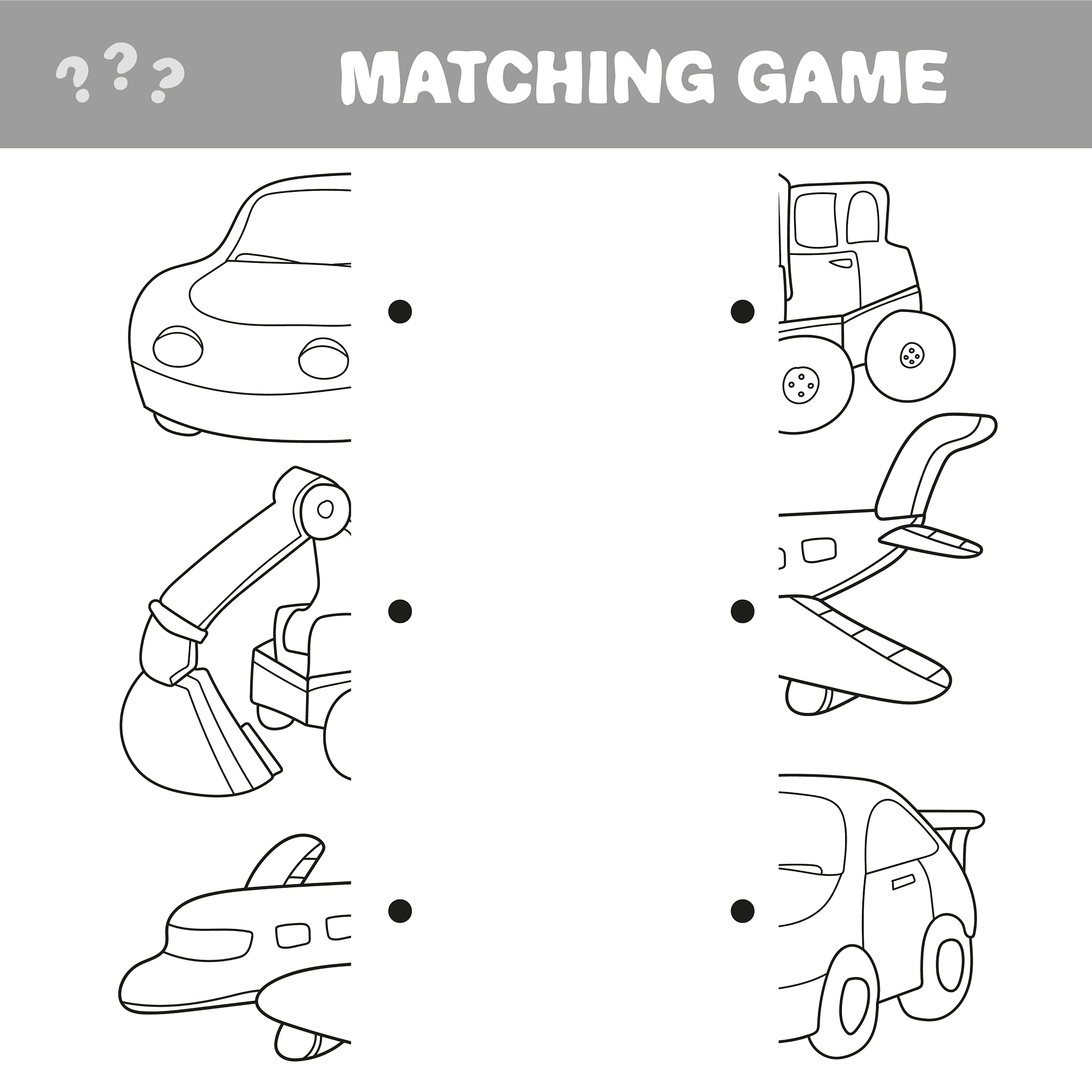 ? ? ?

MATCHING GAME