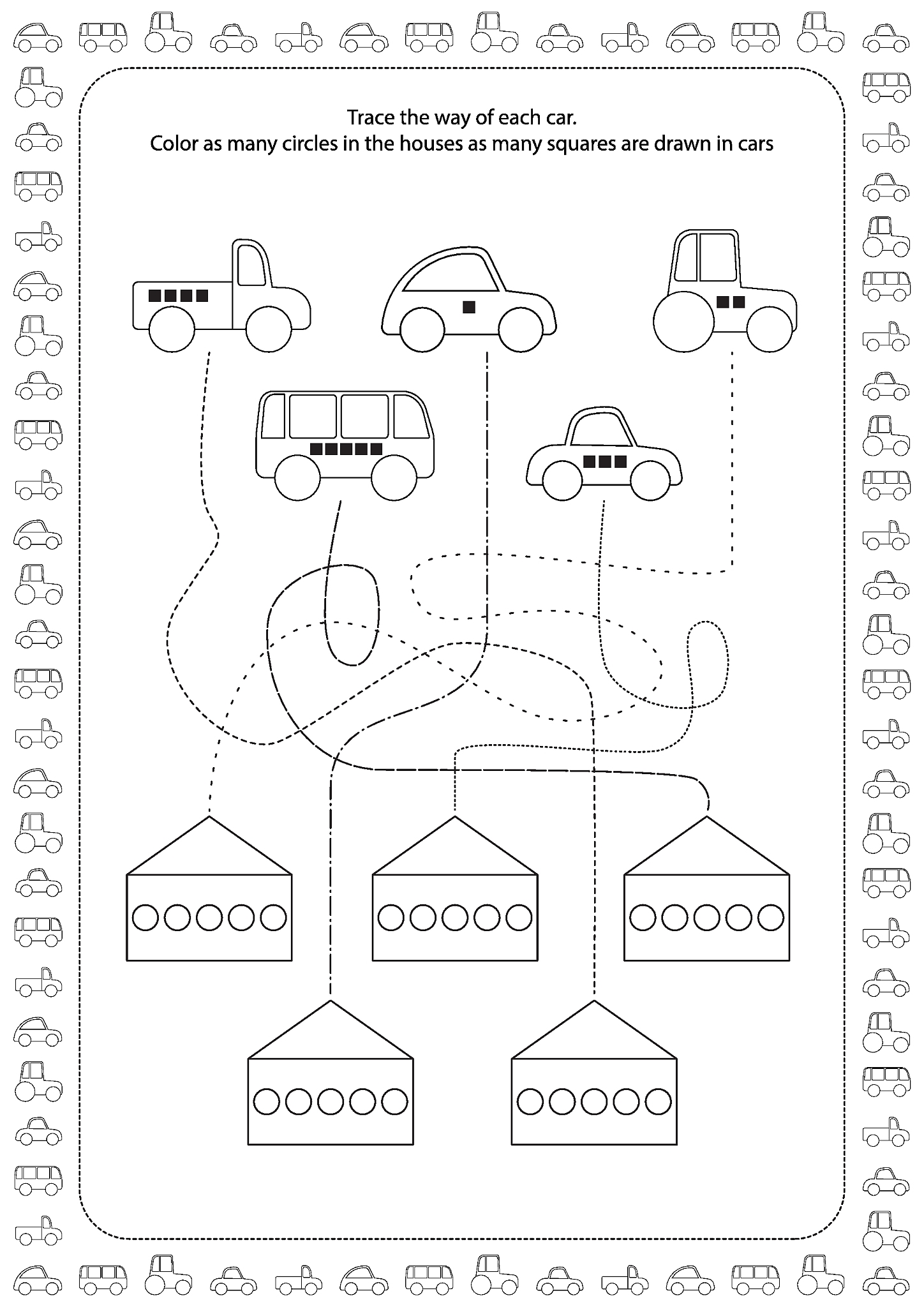 Trace the way of each car.
Color as many circles in the houses as many squares are drawn in cars