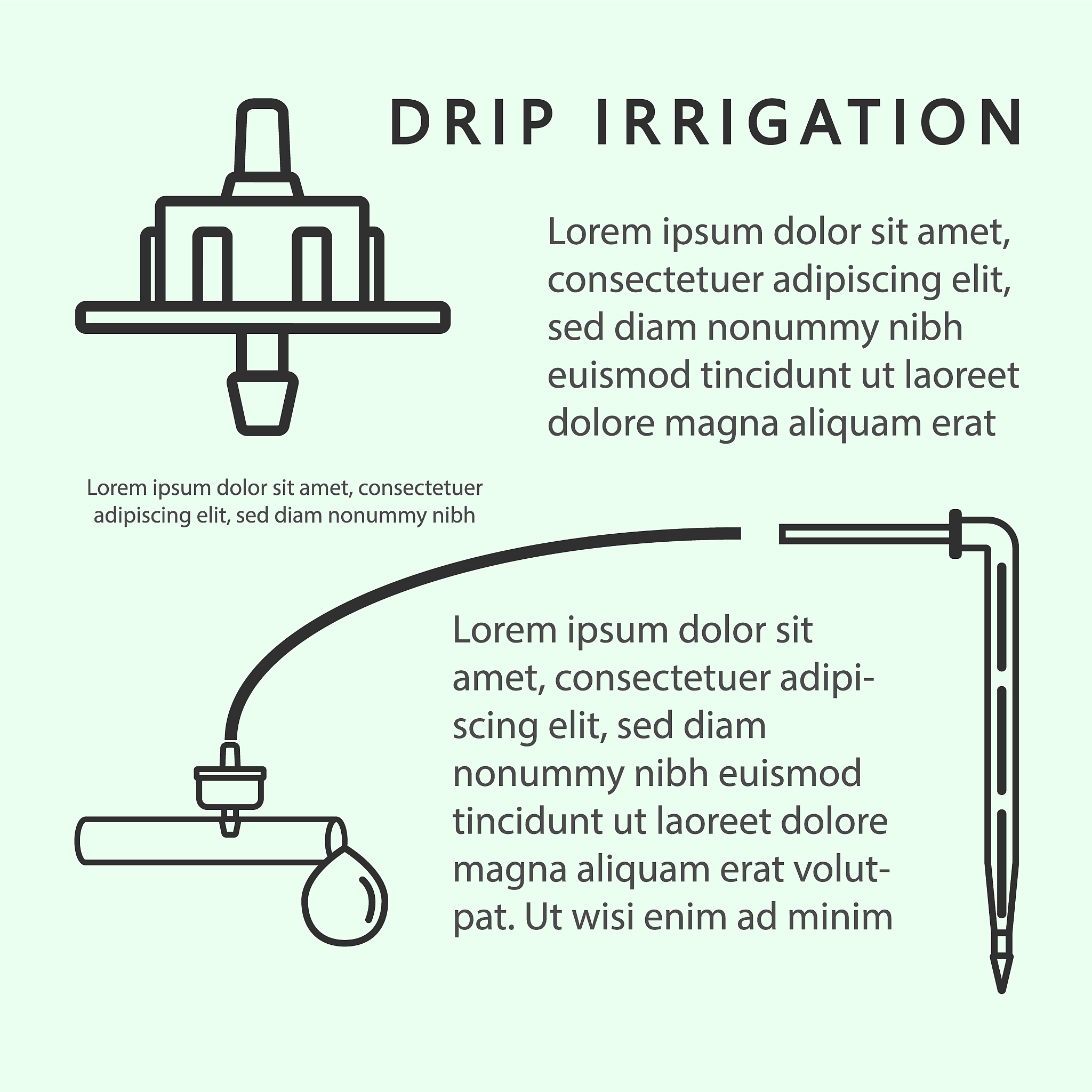 DRIP IRRIGATION

Lorem ipsum dolor sit amet, consectetuer adipiscing elit, sed diam nonummy nibh euismod tincidunt ut laoreet dolore magna aliquam erat

Lorem ipsum dolor sit amet, consectetuer adipiscing elit, sed diam nonummy nibh

Lorem ipsum dolor sit amet, consectetuer adipiscing elit, sed diam nonummy nibh euismod tincidunt ut laoreet dolore magna aliquam erat volutpat. Ut wisi enim ad minim