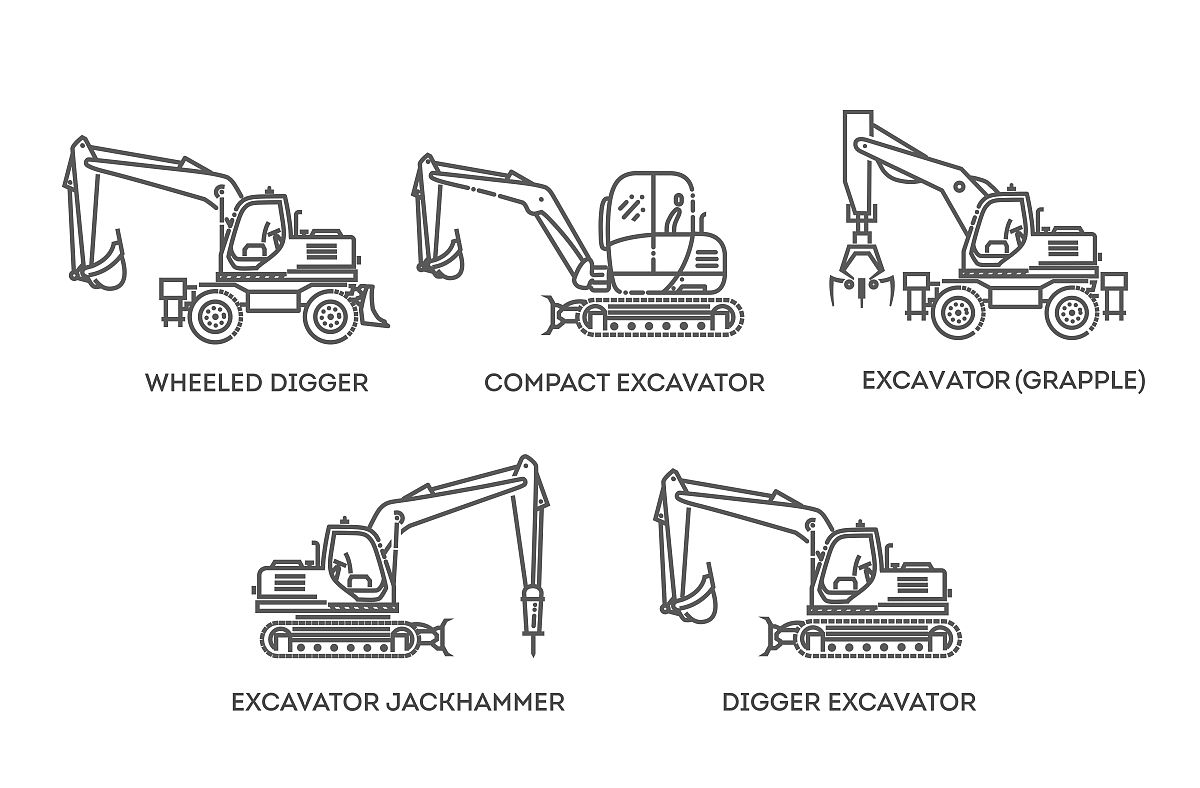 WHEELED DIGGER

COMPACT EXCAVATOR

EXCAVATOR (GRAPPLE)

EXCAVATOR JACKHAMMER

DIGGER EXCAVATOR