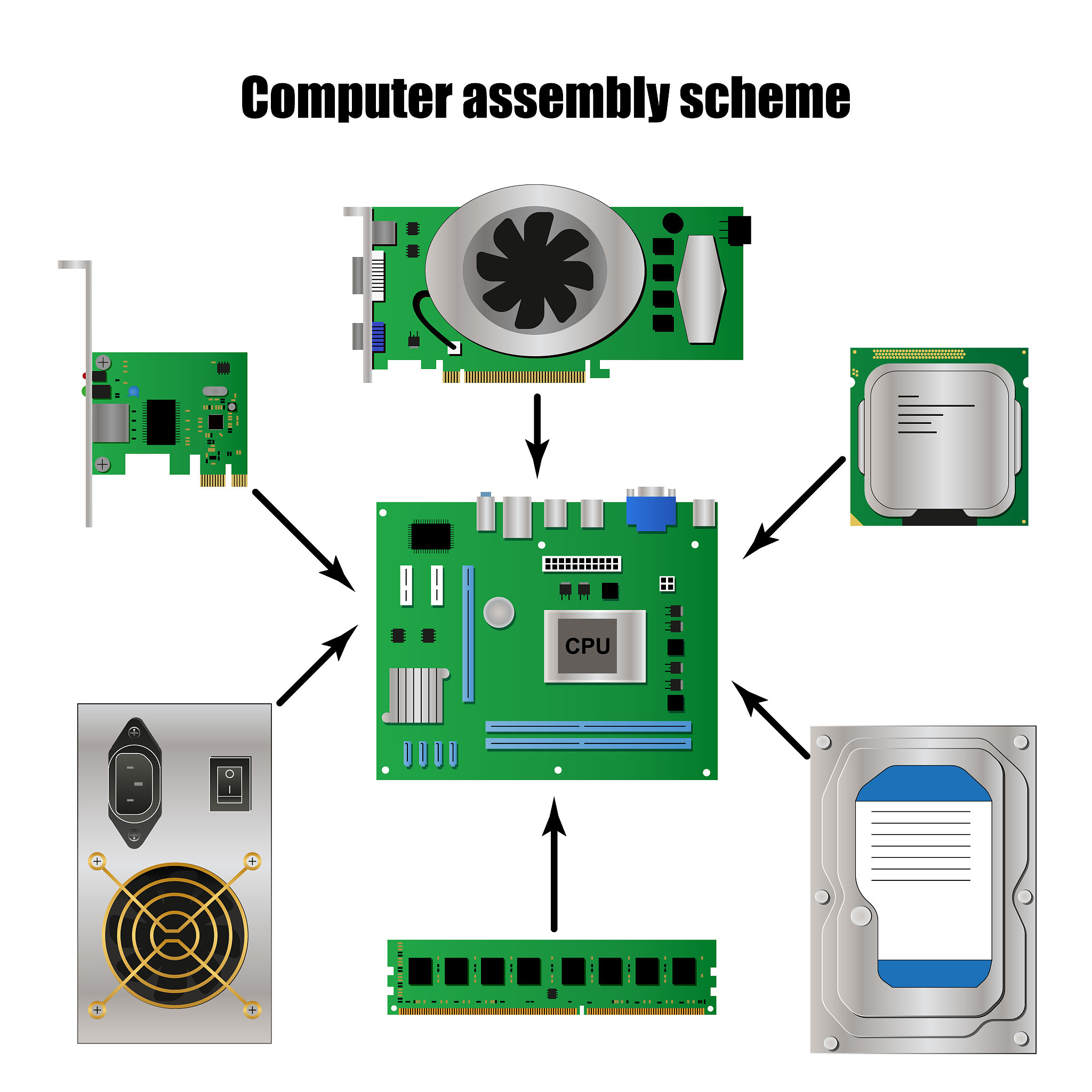 Computer assembly scheme

CPU