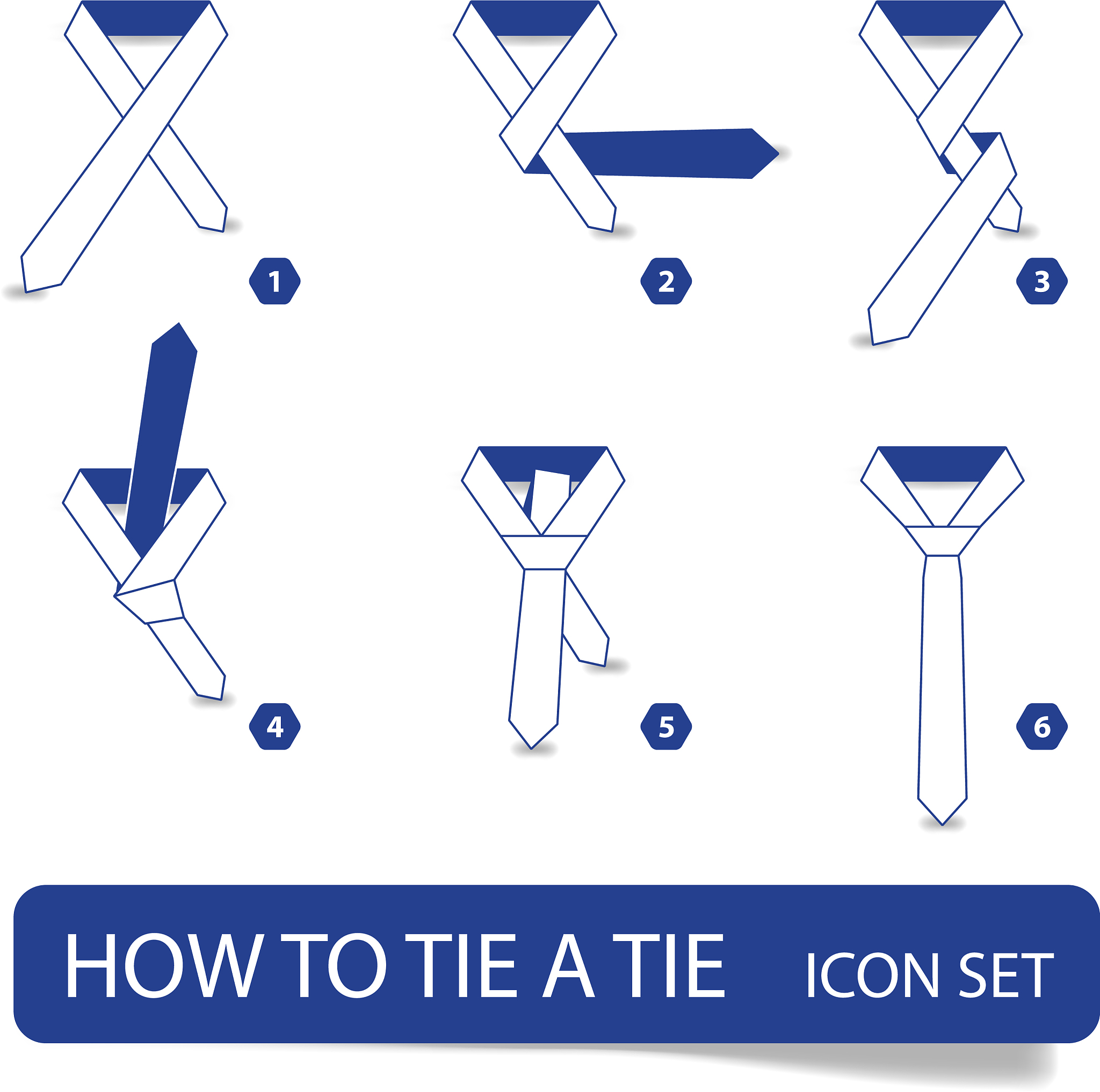 1

2

3

4

5

6

HOW TO TIE A TIE ICON SET