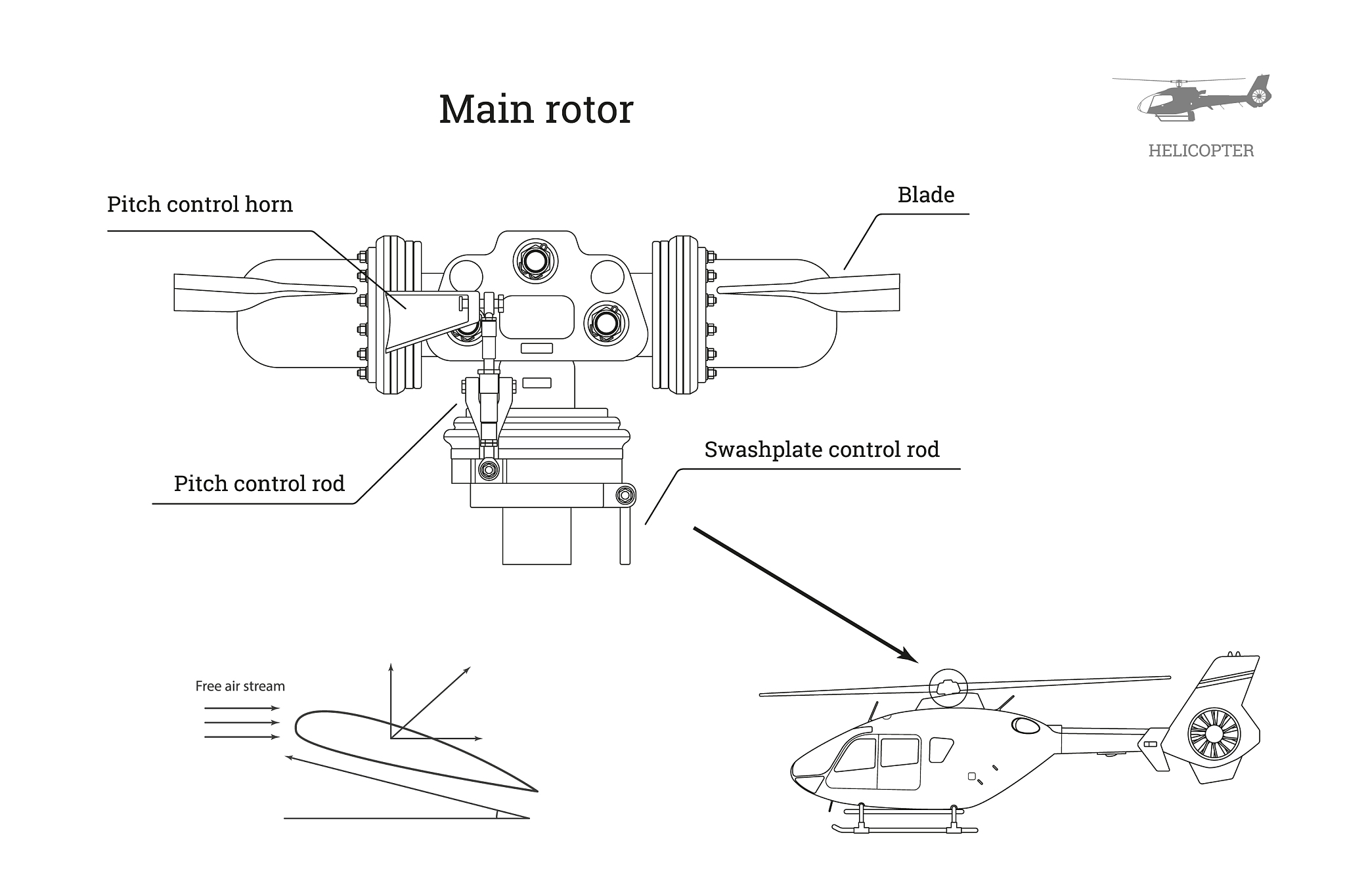 Main rotor

HELICOPTER

Pitch control horn

Blade

Swashplate control rod

Pitch control rod

Free air stream