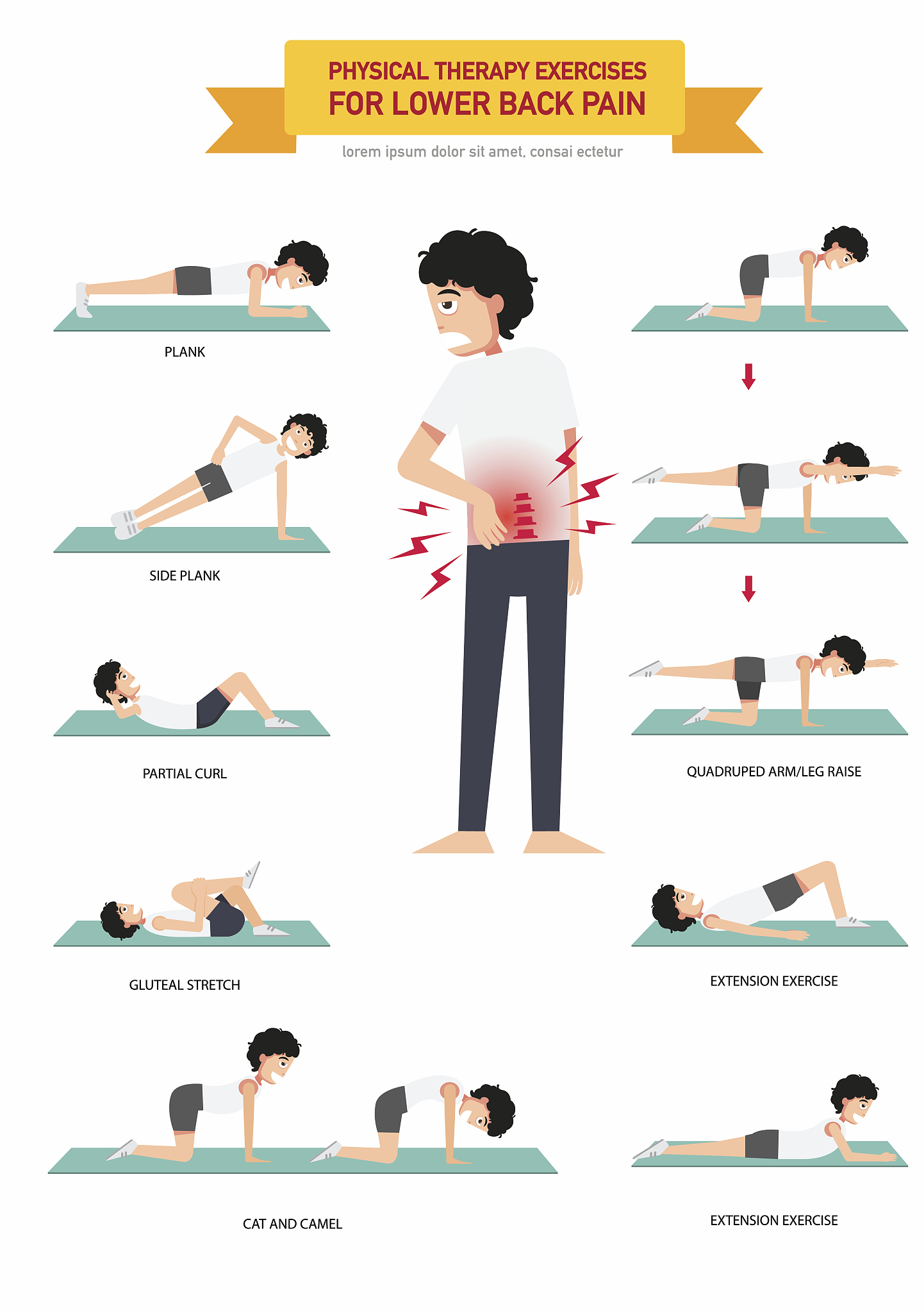 PHYSICAL THERAPY EXERCISES
FOR LOWER BACK PAIN

lorem ipsum dolor sit amet, consai ectetur

PLANK

SIDE PLANK

PARTIAL CURL

GLUTEAL STRETCH

CAT AND CAMEL

QUADRUPED ARM/LEG RAISE

EXTENSION EXERCISE

EXTENSION EXERCISE