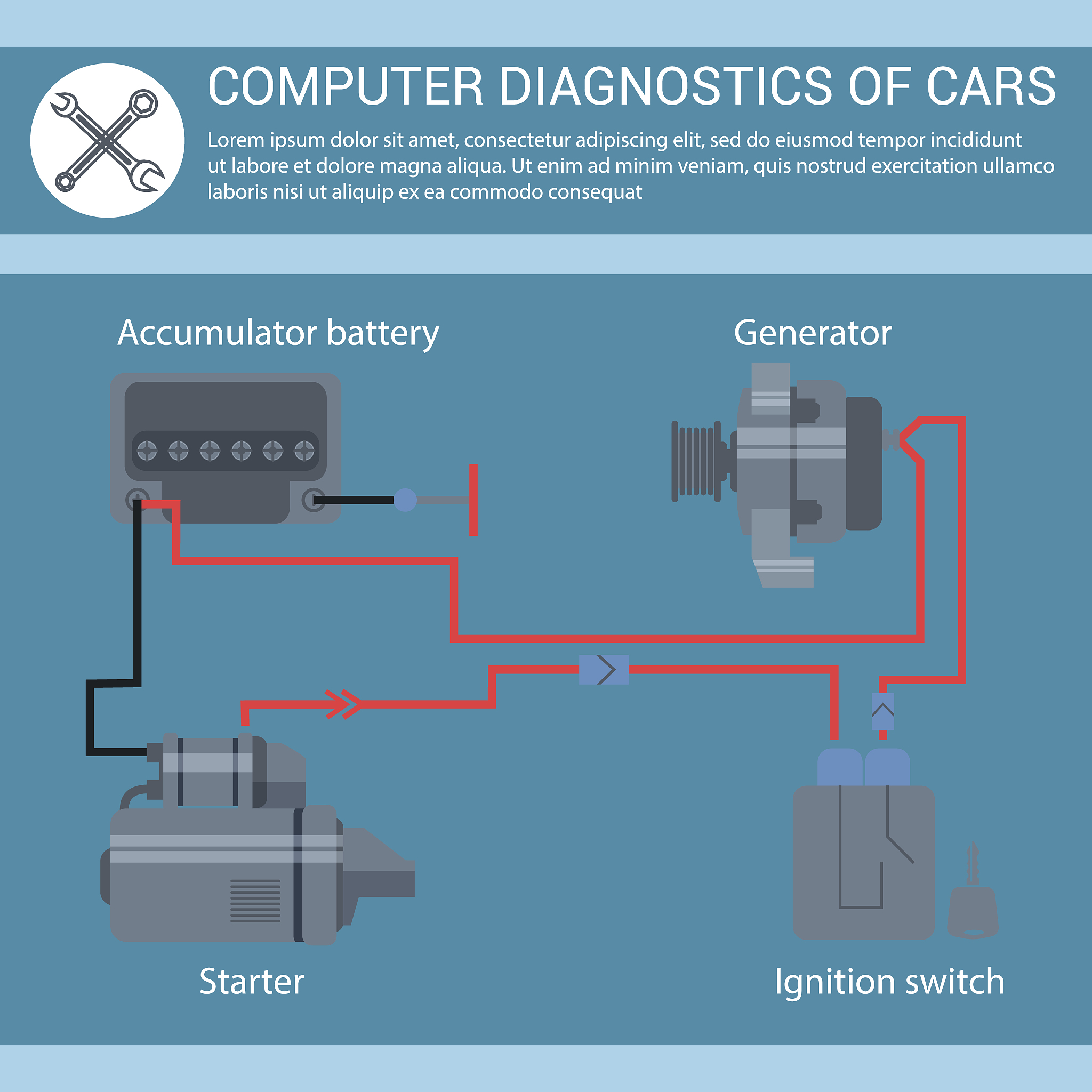 COMPUTER DIAGNOSTICS OF CARS

Lorem ipsum dolor sit amet, consectetur adipiscing elit, sed do eiusmod tempor incididunt ut labore et dolore magna aliqua. Ut enim ad minim veniam, quis nostrud exercitation ullamco laboris nisi ut aliquip ex ea commodo consequat

Accumulator battery

Generator

Starter

Ignition switch