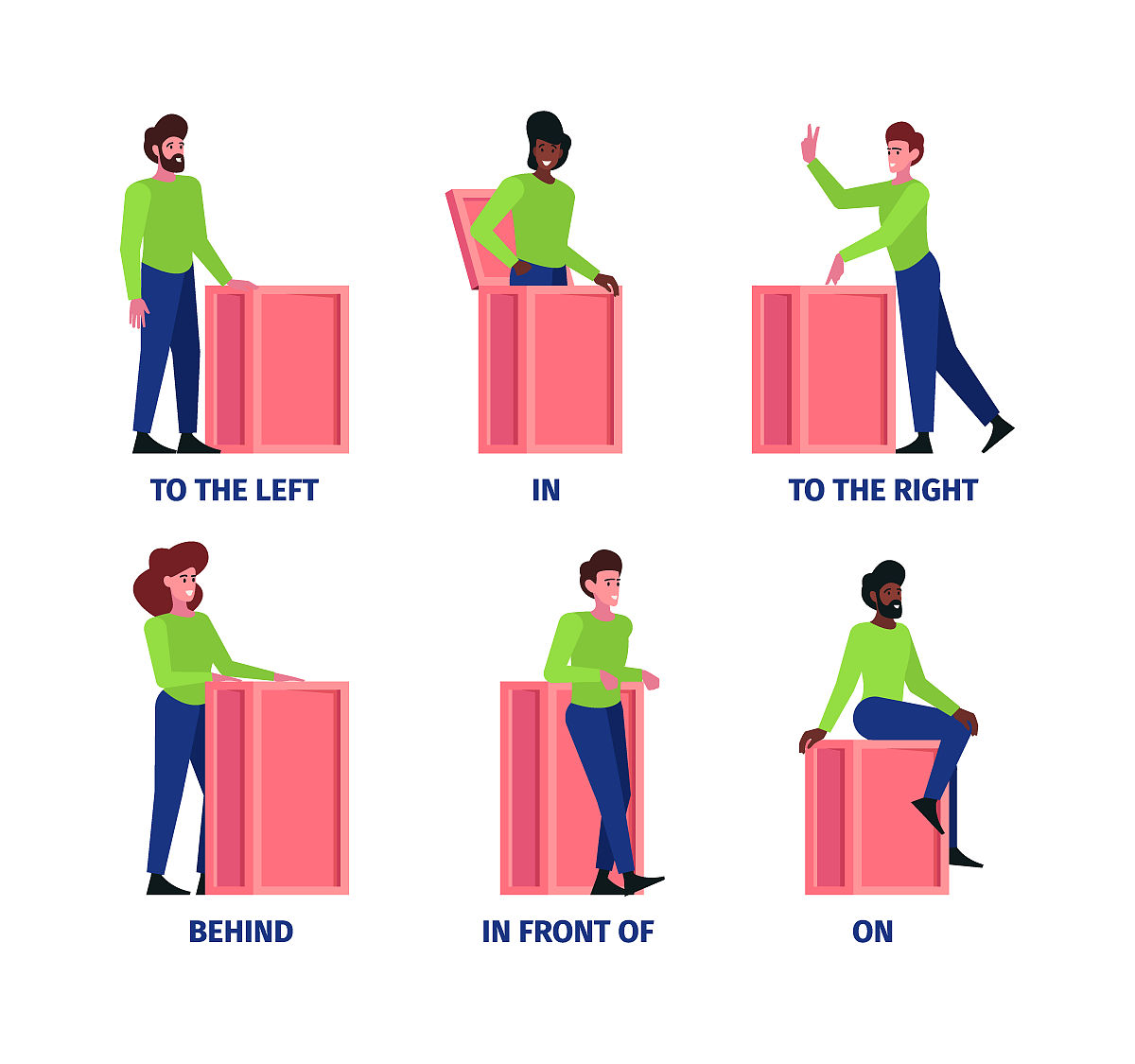 TO THE LEFT

IN

TO THE RIGHT

BEHIND

IN FRONT OF

ON