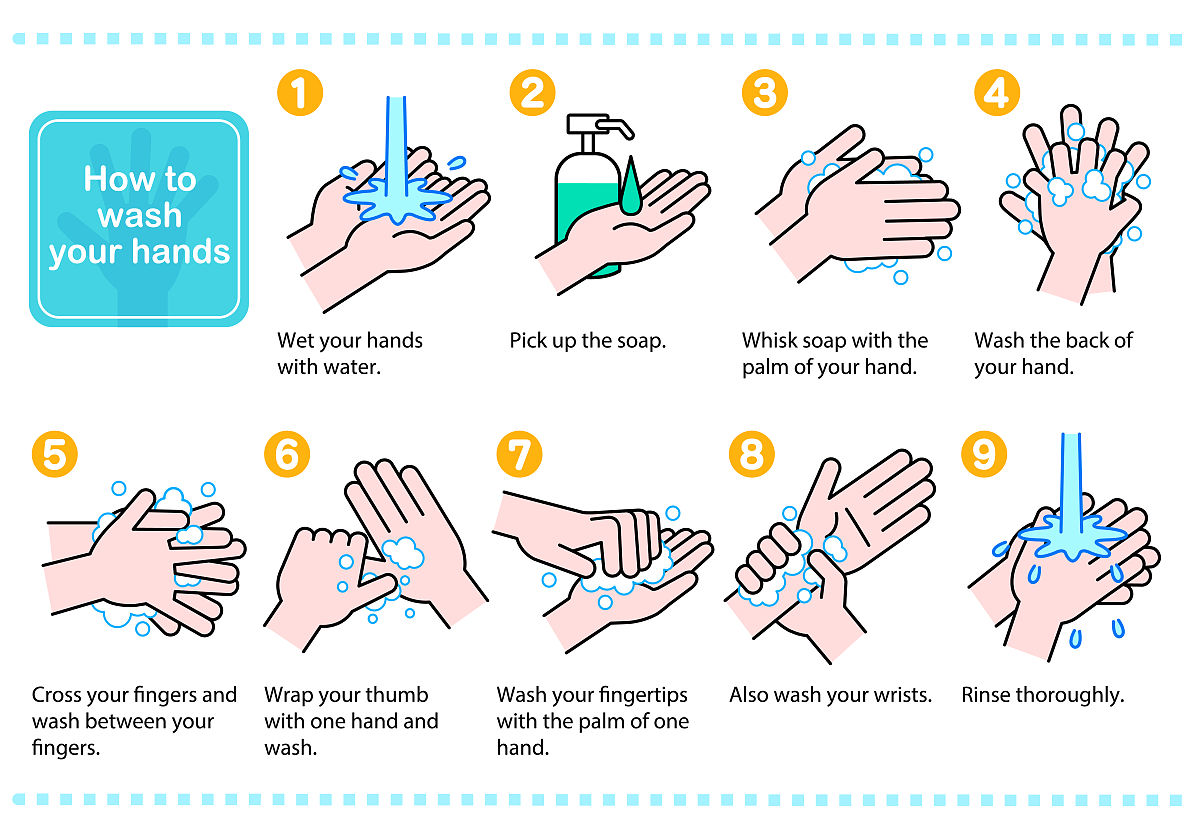 How to wash your hands

1
Wet your hands with water.

2
Pick up the soap.

3
Whisk soap with the palm of your hand.

4
Wash the back of your hand.

5
Cross your fingers and wash between your fingers.

6
Wrap your thumb with one hand and wash.

7
Wash your fingertips with the palm of one hand.

8
Also wash your wrists.

9
Rinse thoroughly.