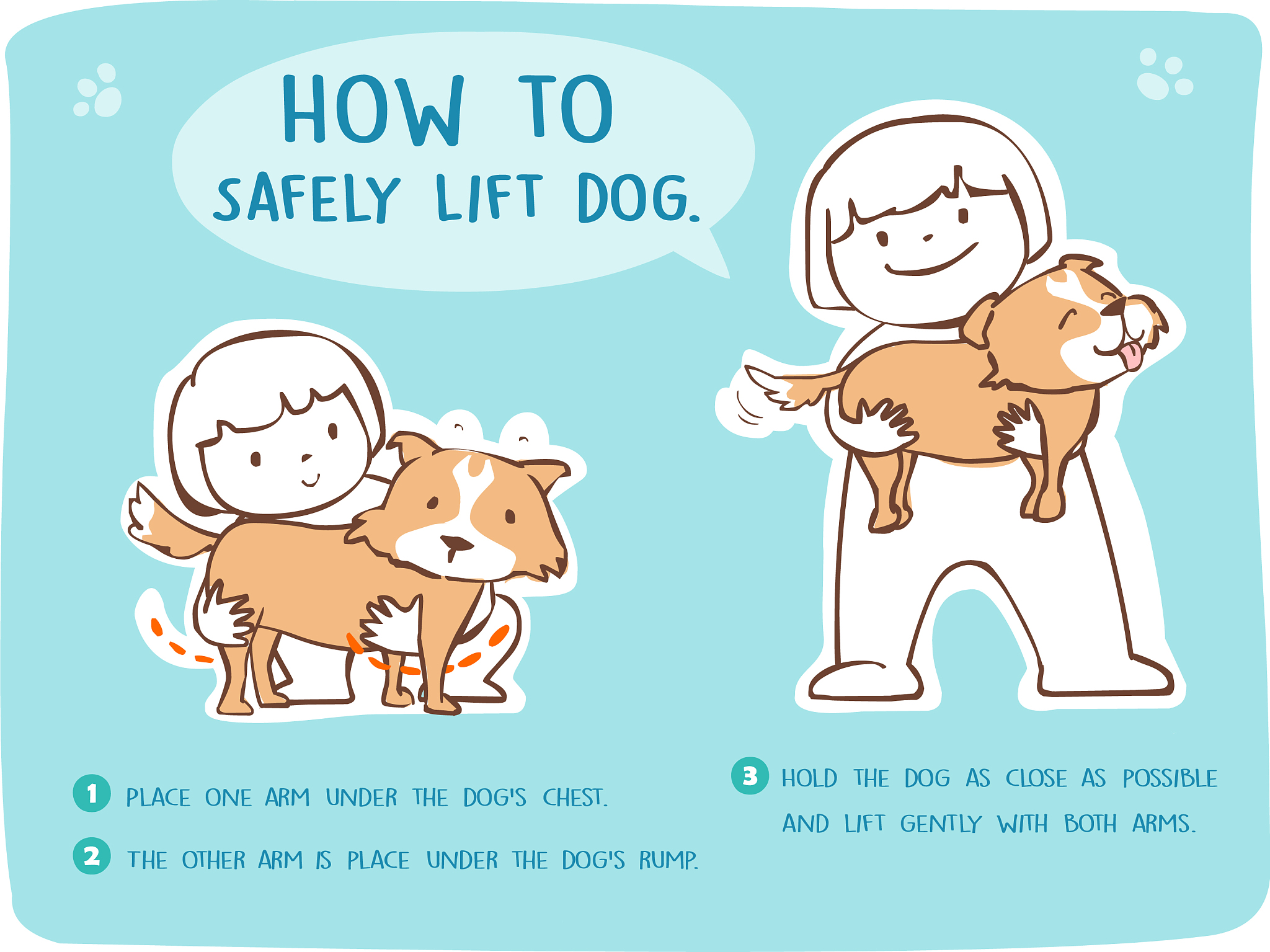 HOW TO
SAFELY LIFT DOG.

1 PLACE ONE ARM UNDER THE DOG'S CHEST.

2 THE OTHER ARM IS PLACE UNDER THE DOG'S RUMP.

3 HOLD THE DOG AS CLOSE AS POSSIBLE AND LIFT GENTLY WITH BOTH ARMS.