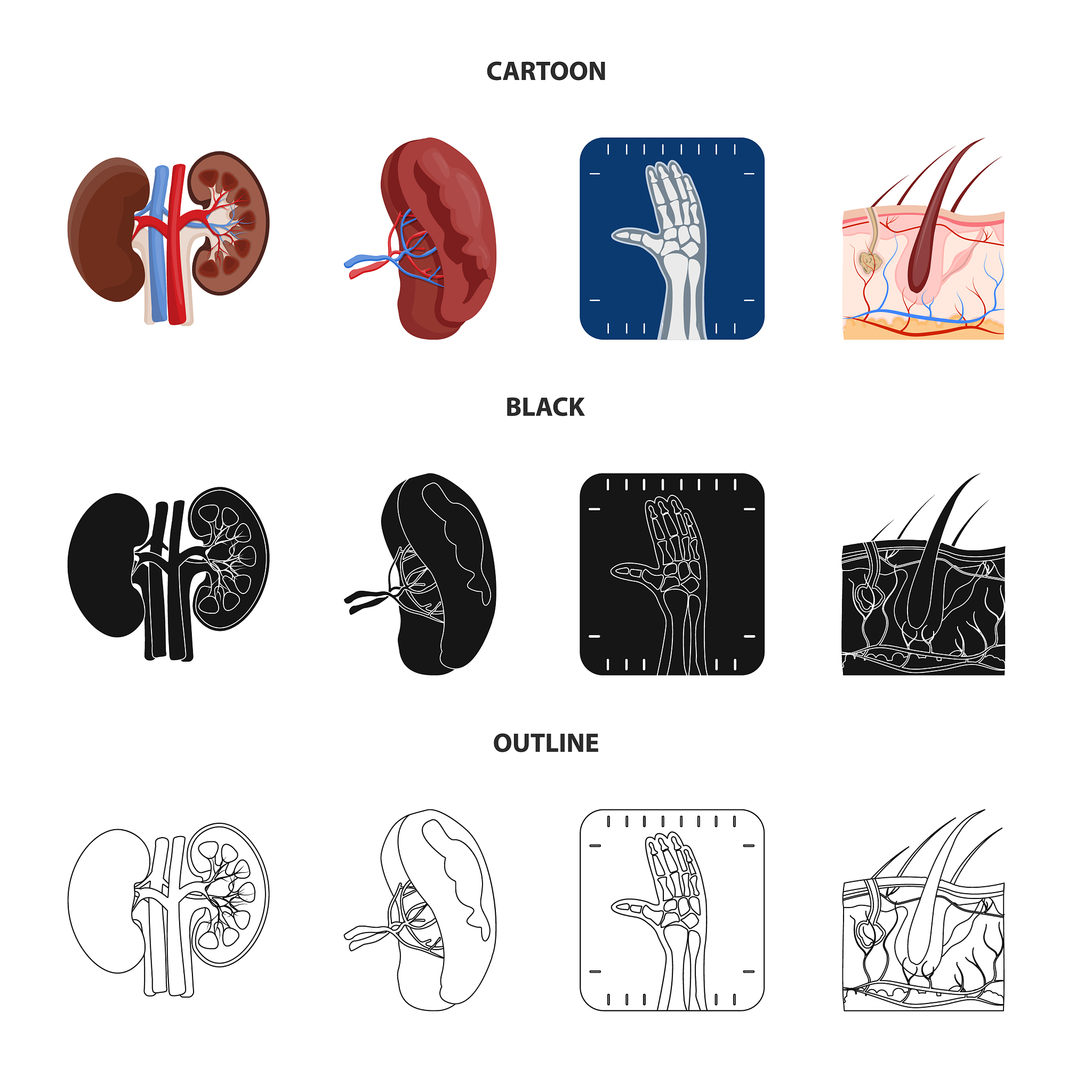 CARTOON

BLACK

OUTLINE