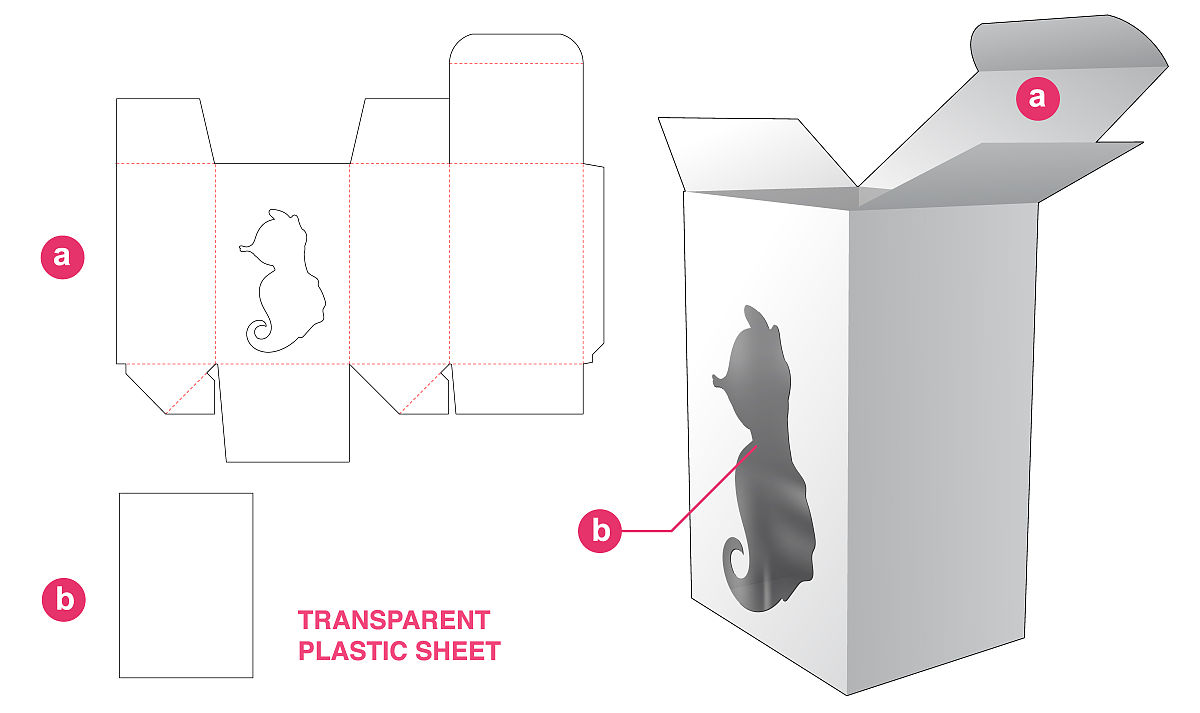 a

b

TRANSPARENT PLASTIC SHEET

a

b