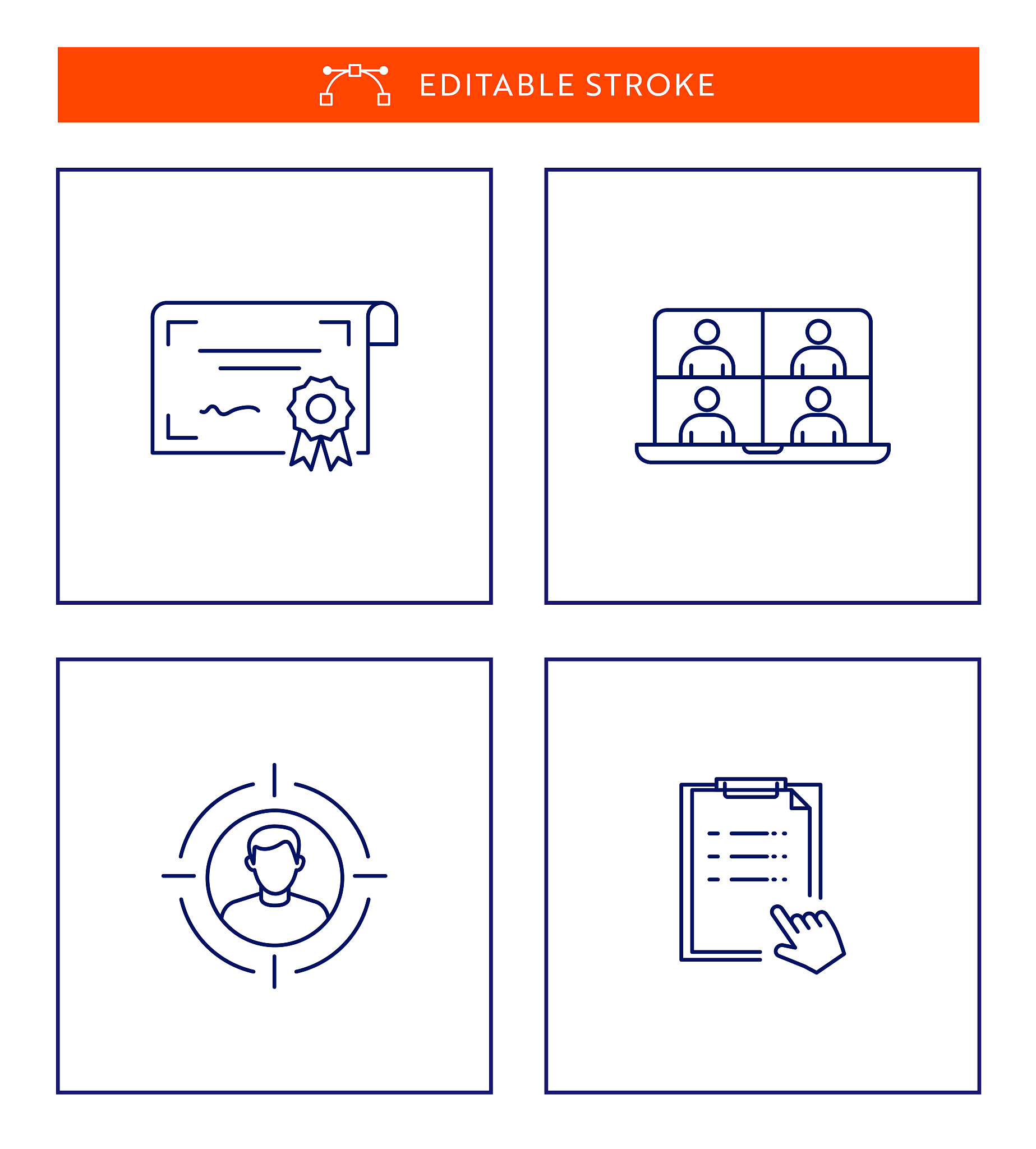 EDITABLE STROKE