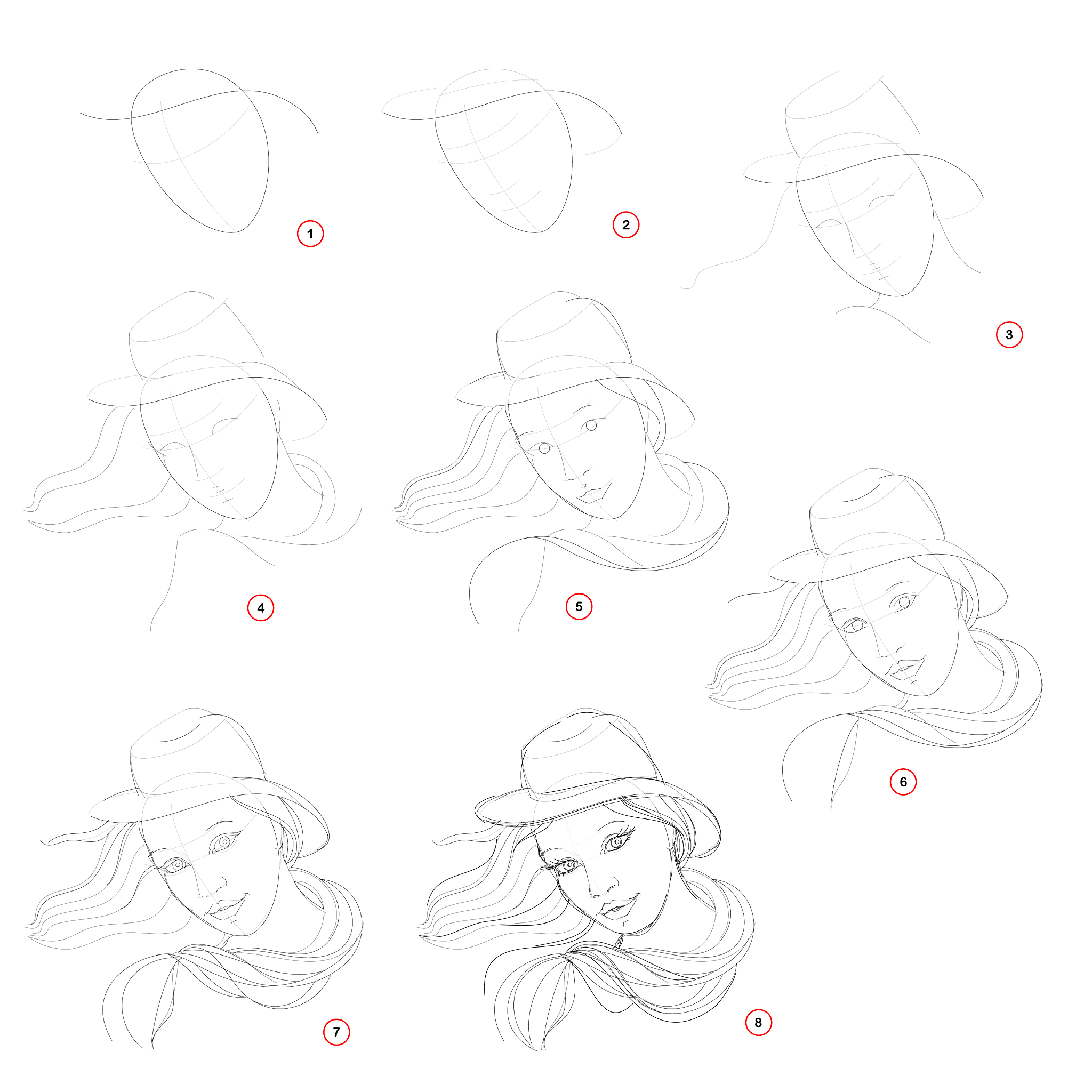 1

2

3

4

5

6

7

8