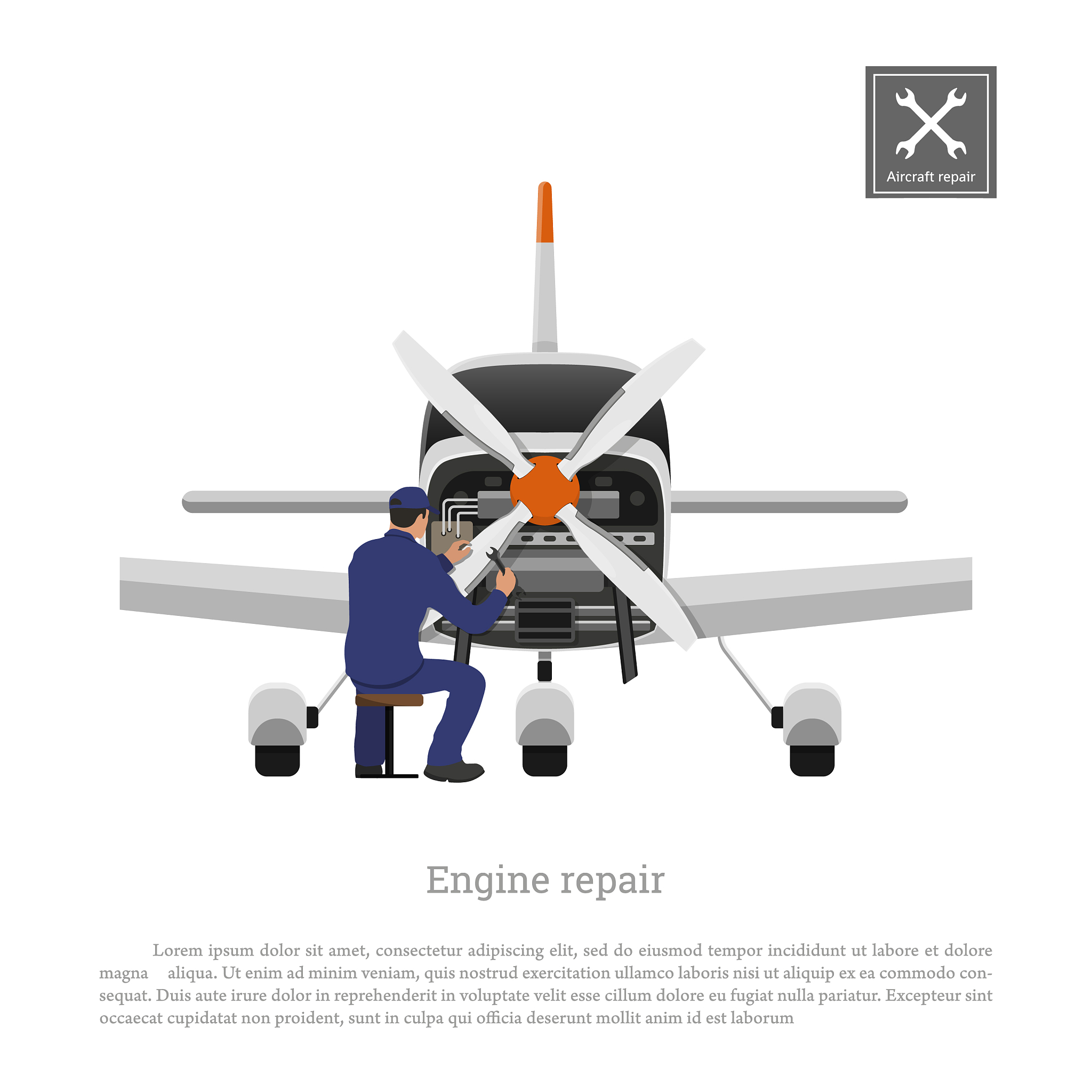 Aircraft repair

Engine repair

Lorem ipsum dolor sit amet, consectetur adipiscing elit, sed do eiusmod tempor incididunt ut labore et dolore magna aliqua. Ut enim ad minim veniam, quis nostrud exercitation ullamco laboris nisi ut aliquip ex ea commodo consequat. Duis aute irure dolor in reprehenderit in voluptate velit esse cillum dolore eu fugiat nulla pariatur. Excepteur sint occaecat cupidatat non proident, sunt in culpa qui officia deserunt mollit anim id est laborum