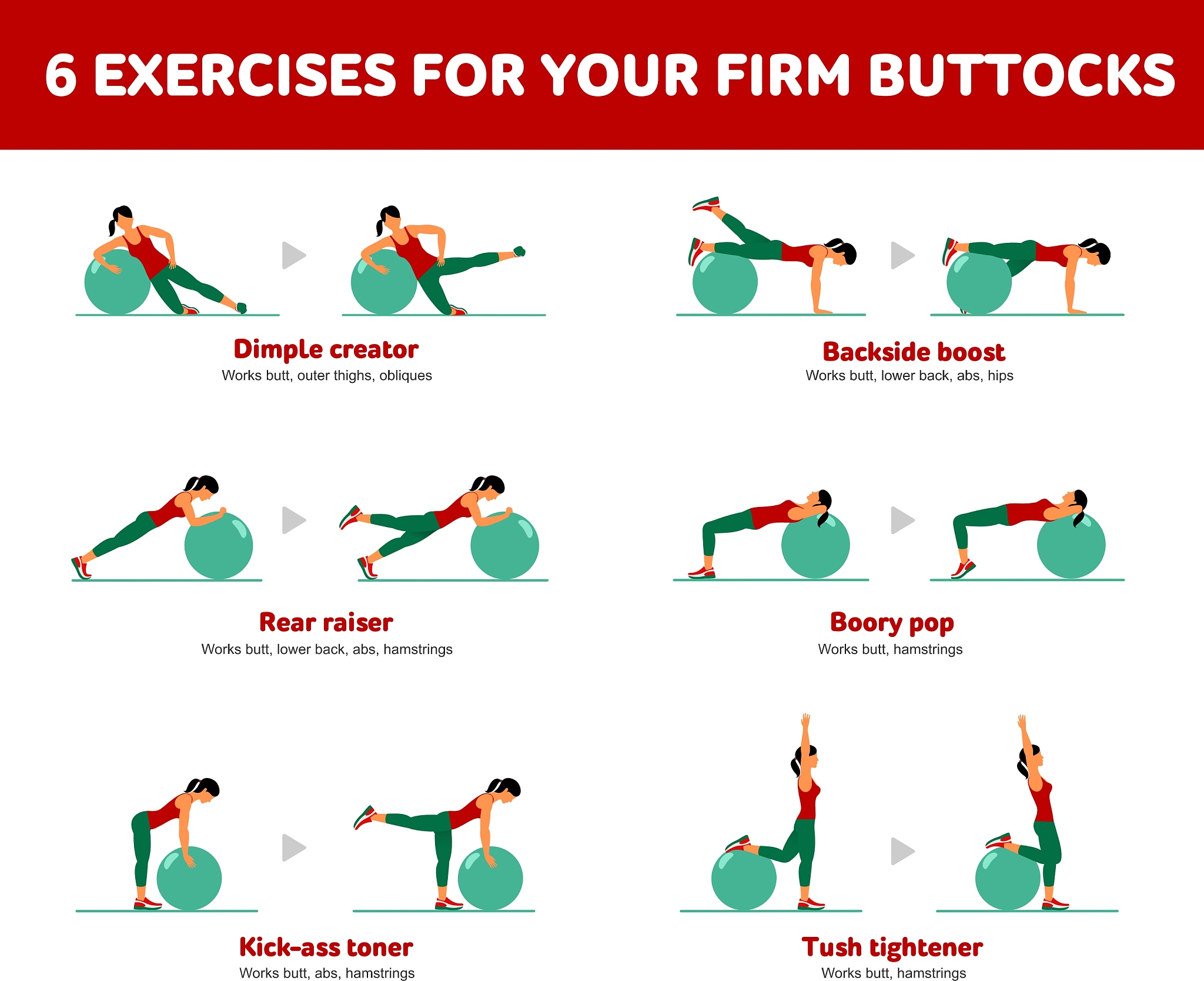 6 EXERCISES FOR YOUR FIRM BUTTOCKS

Dimple creator
Works butt, outer thighs, obliques

Backside boost
Works butt, lower back, abs, hips

Rear raiser
Works butt, lower back, abs, hamstrings

Boory pop
Works butt, hamstrings

Kick-ass toner
Works butt, abs, hamstrings

Tush tightener
Works butt, hamstrings